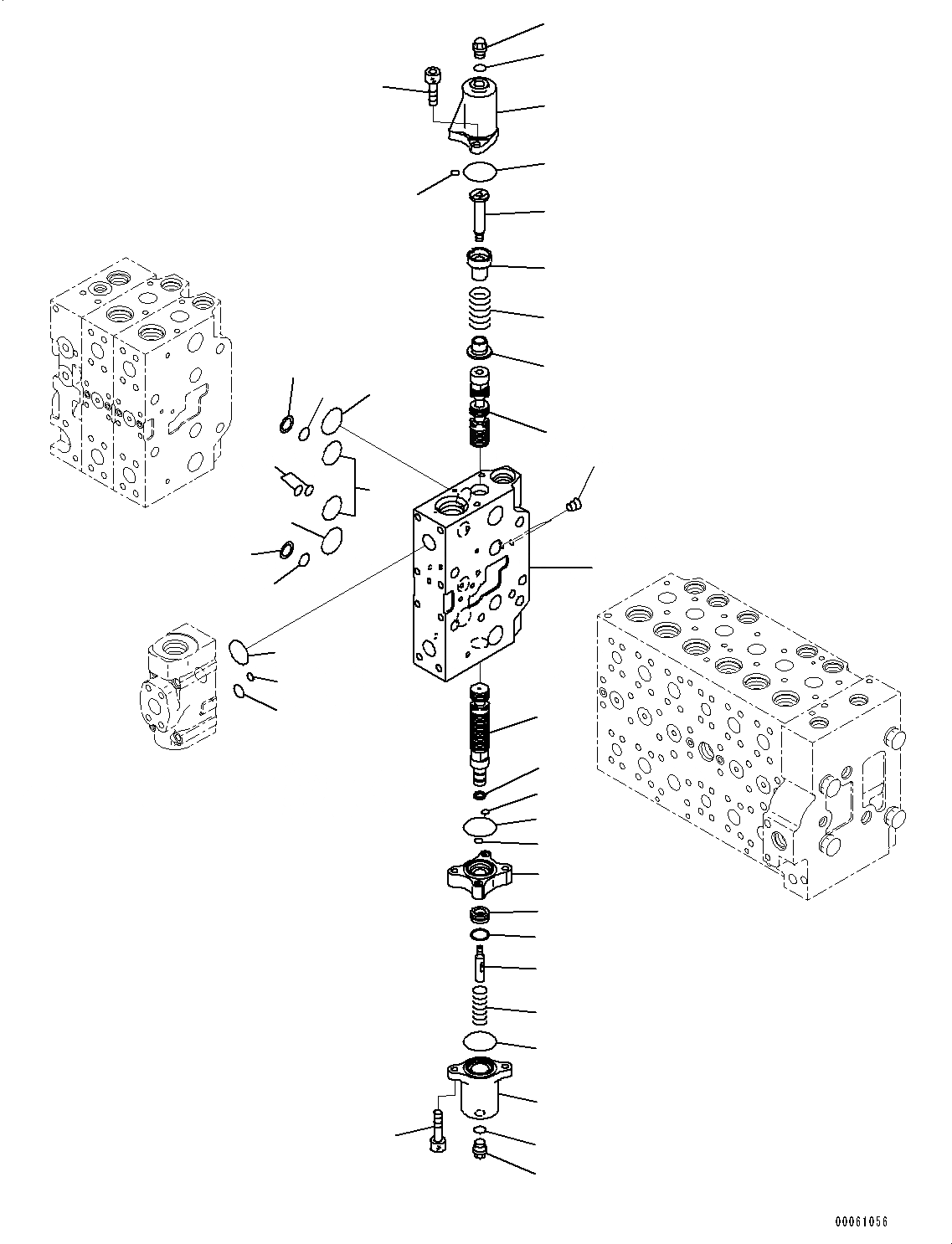 00061056