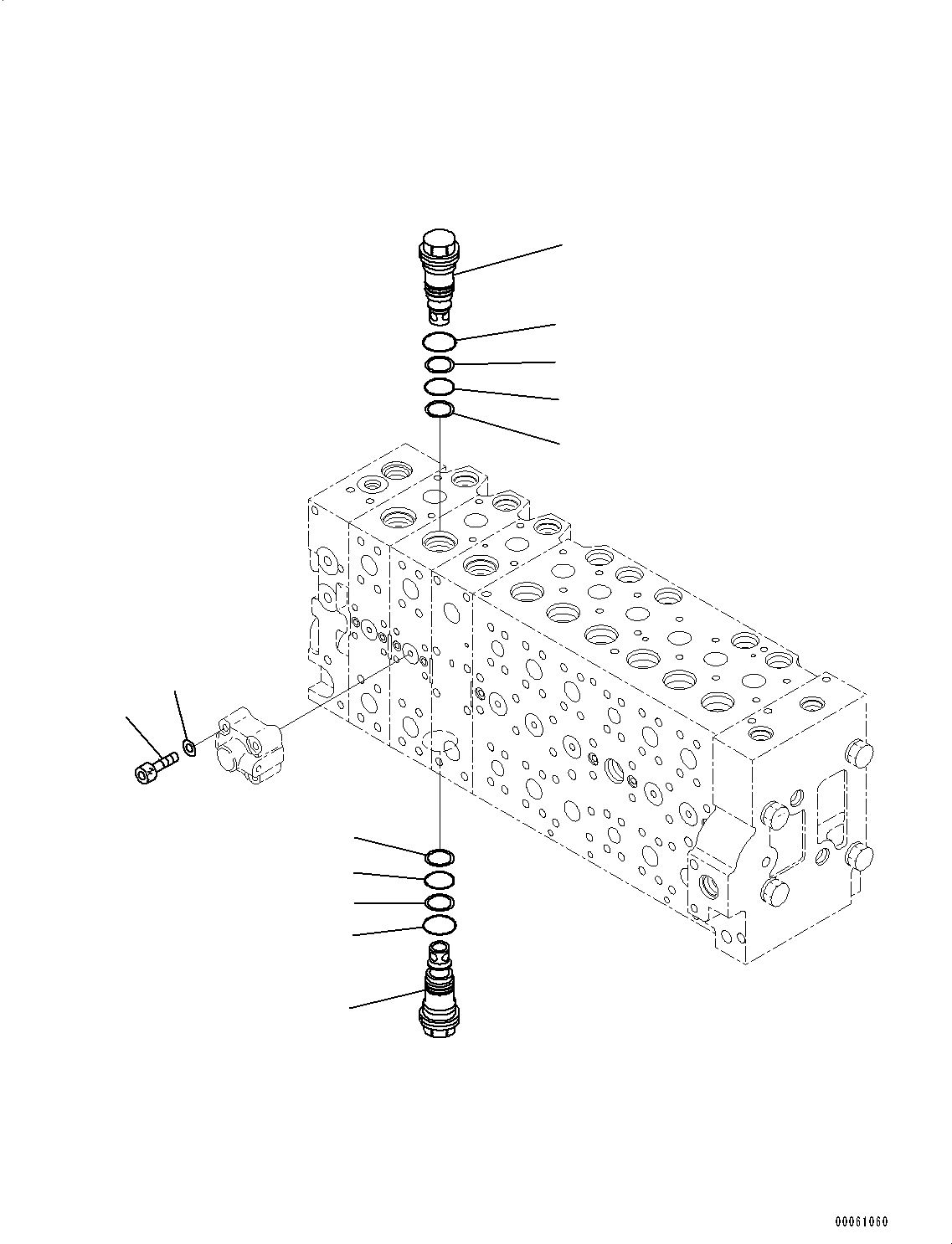 00061060