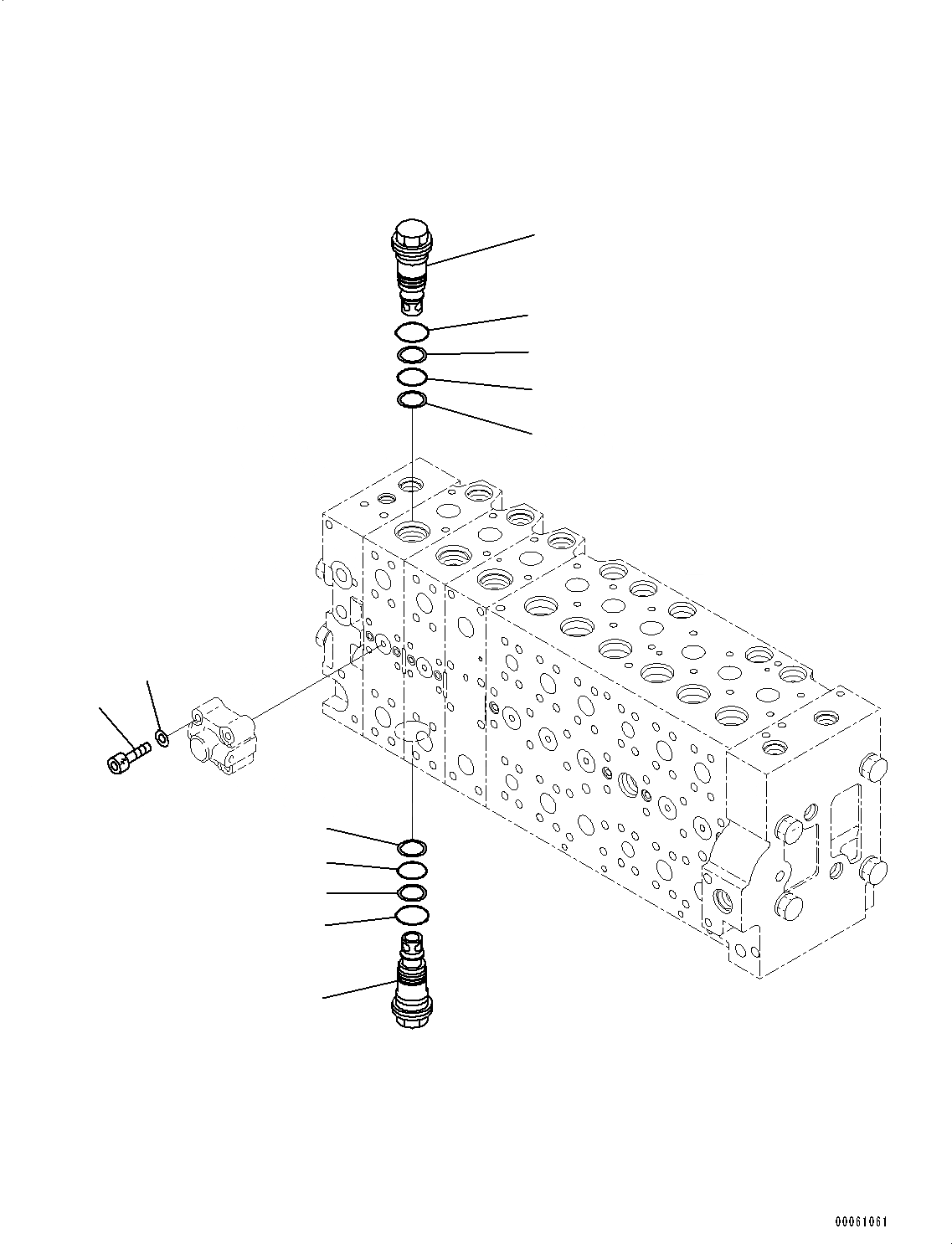 00061061