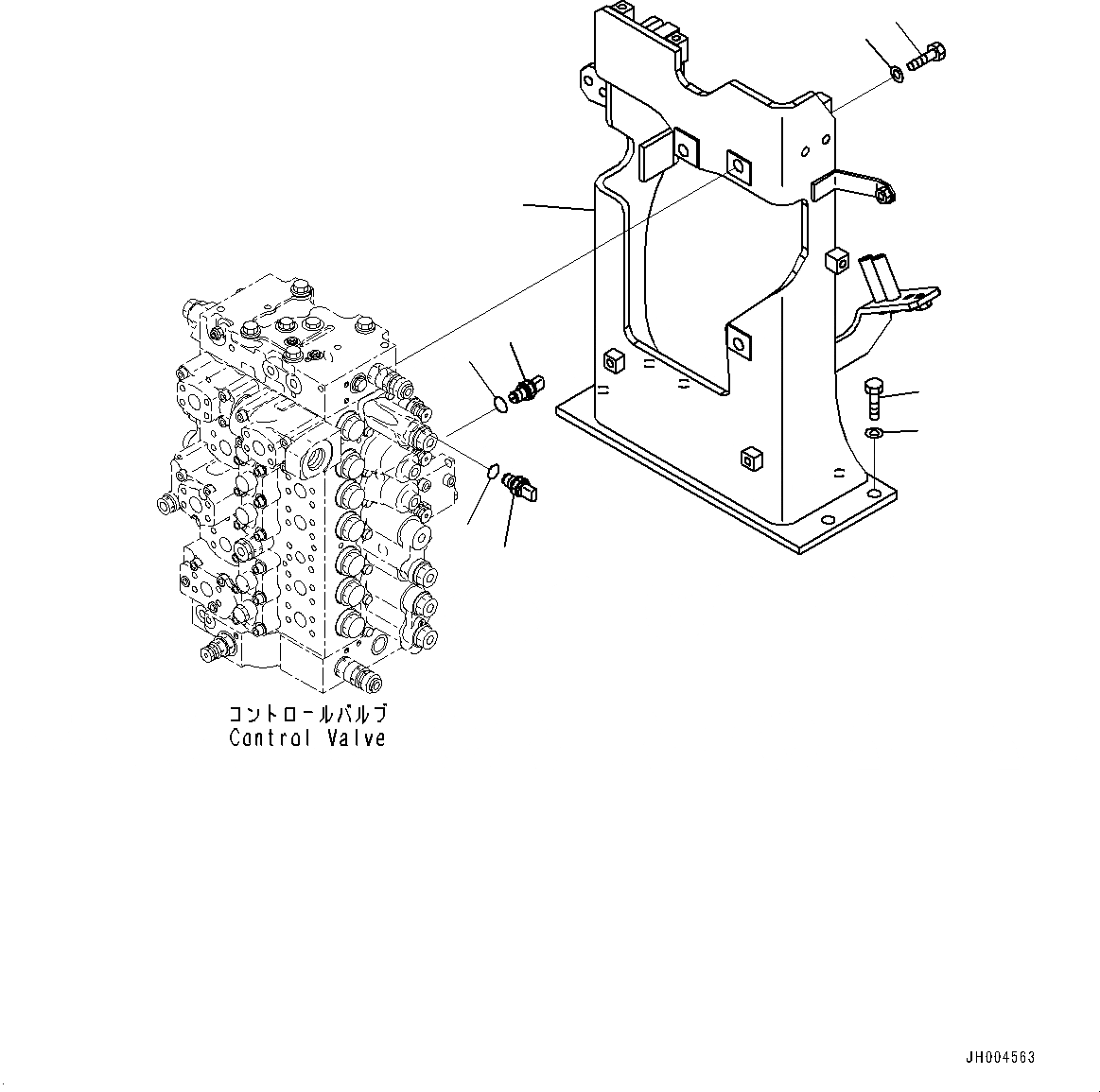 コントロールバルブ
Control Valve

JH004563