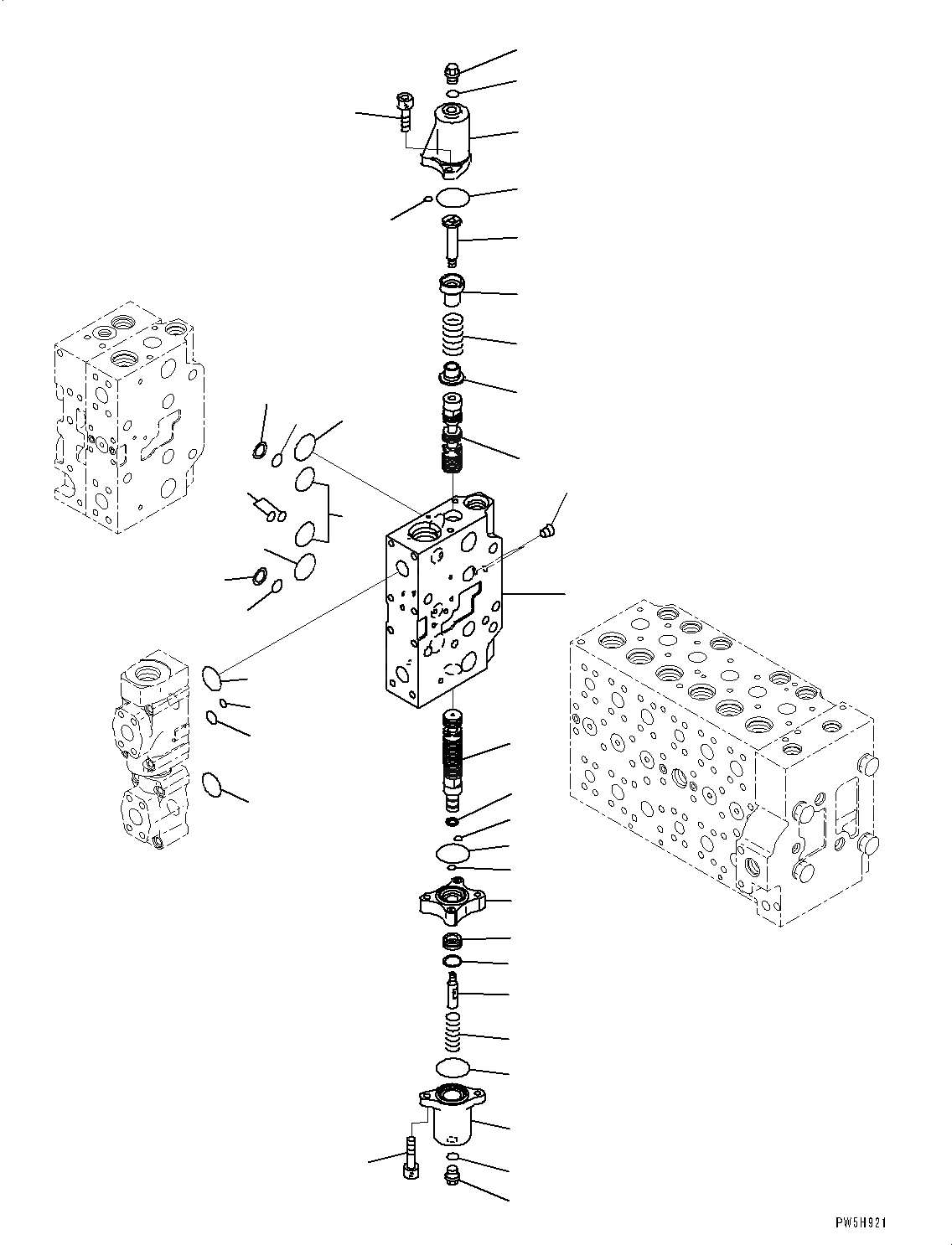 PW5H921