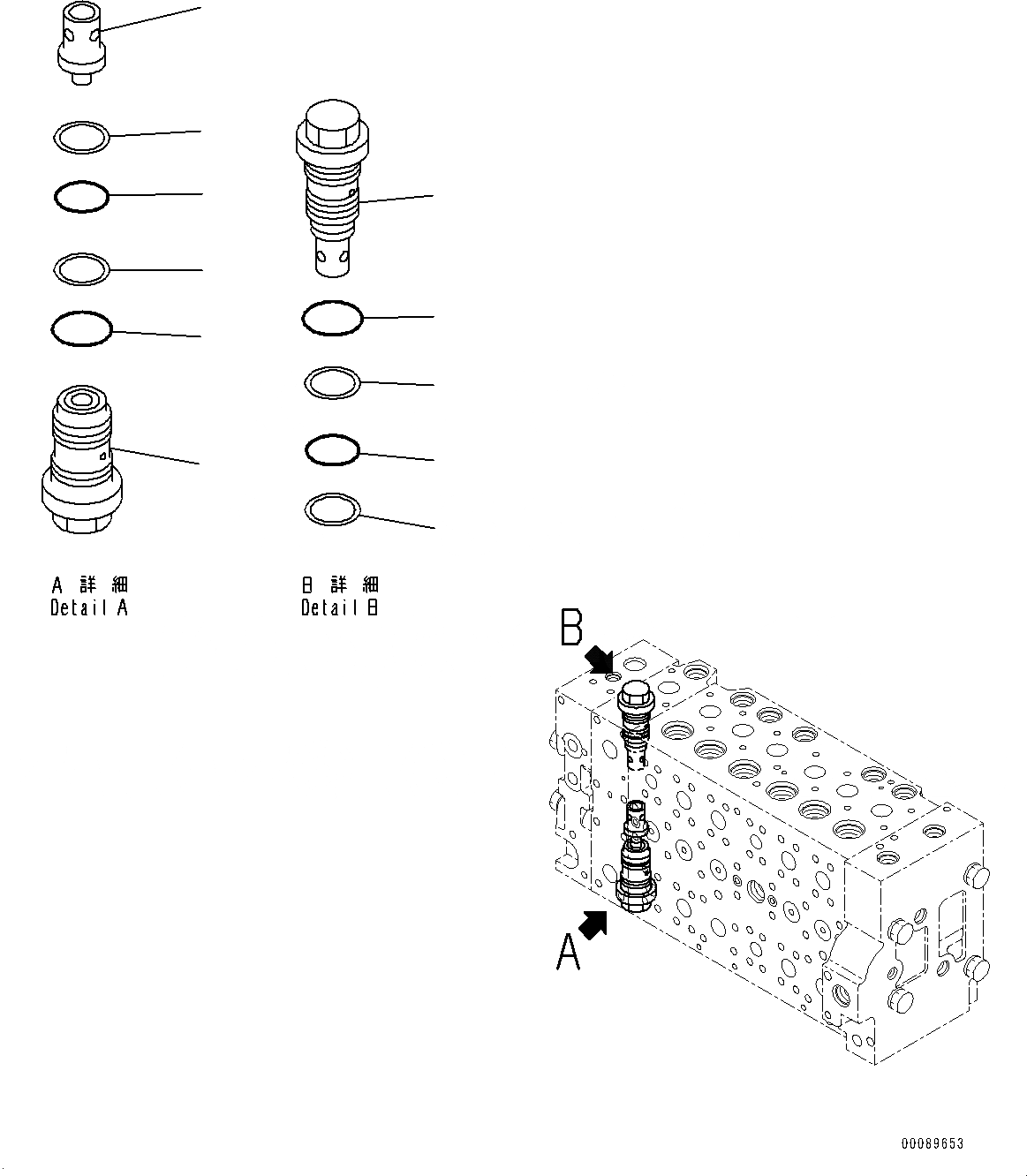 A 詳 細
Detail A

B 詳 細
Detail B

B

A

00089653