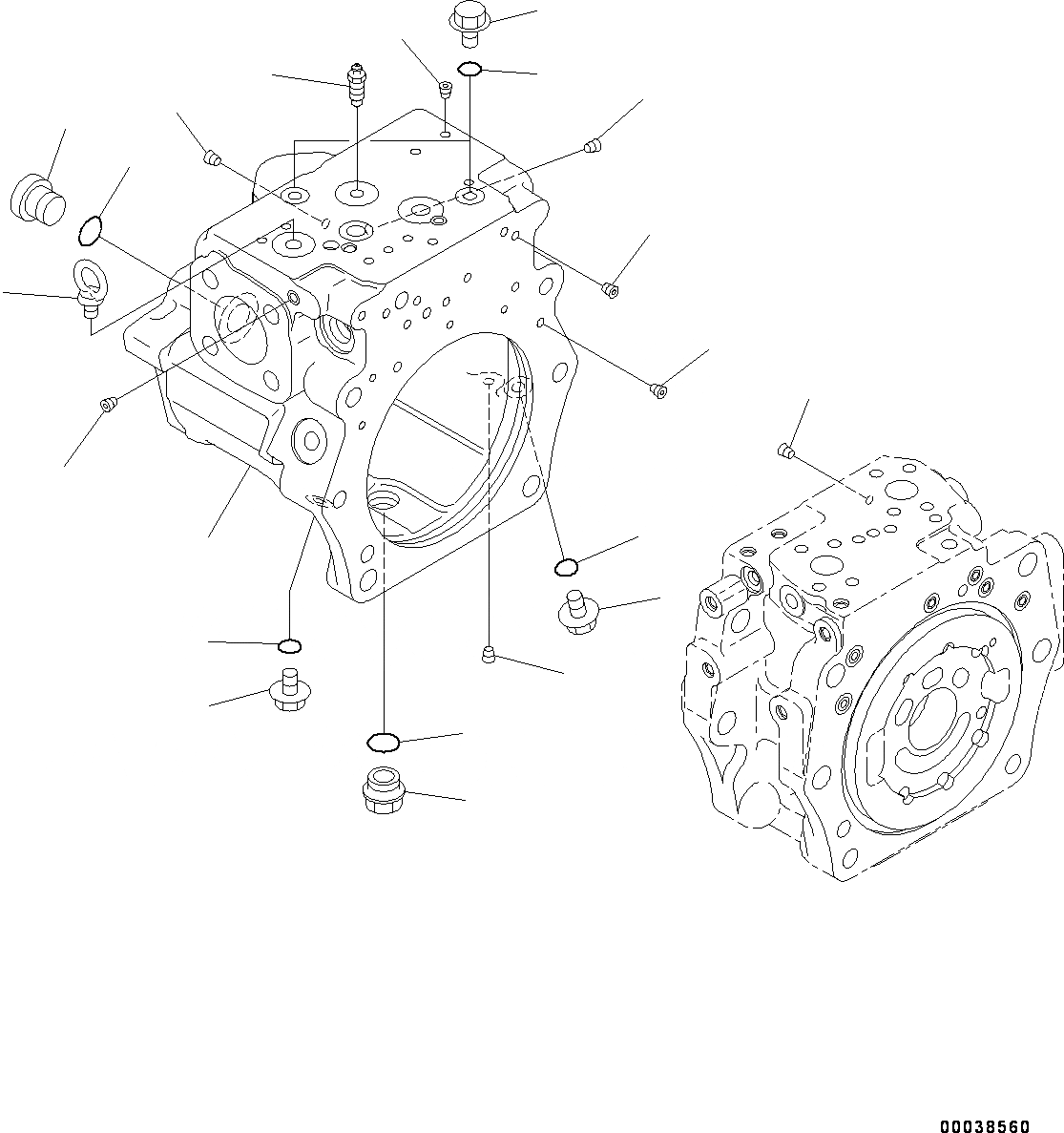 00038560