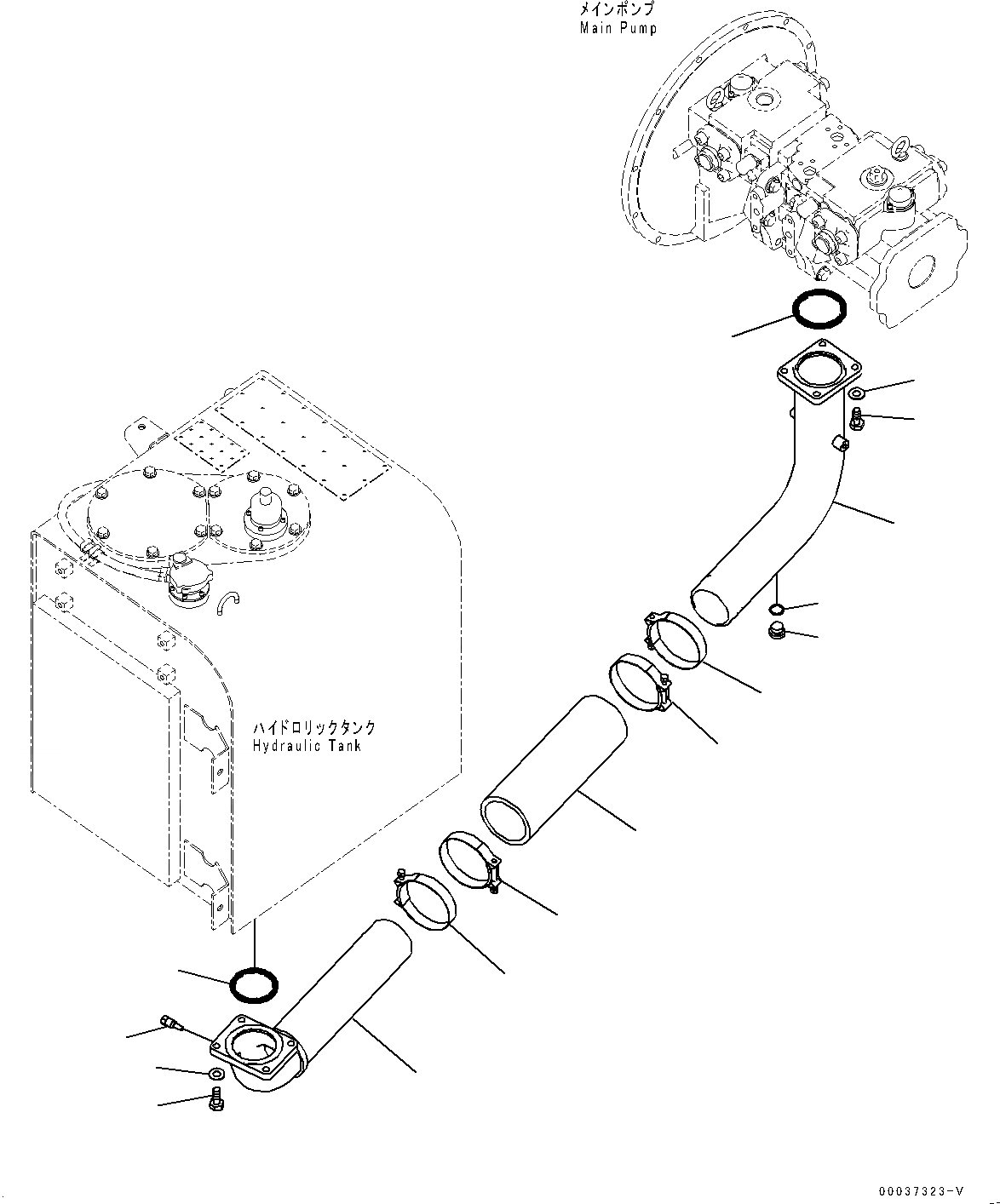 メインポンプ
Main Pump

ハイドロリックタンク
Hydraulic Tank

00037323-V