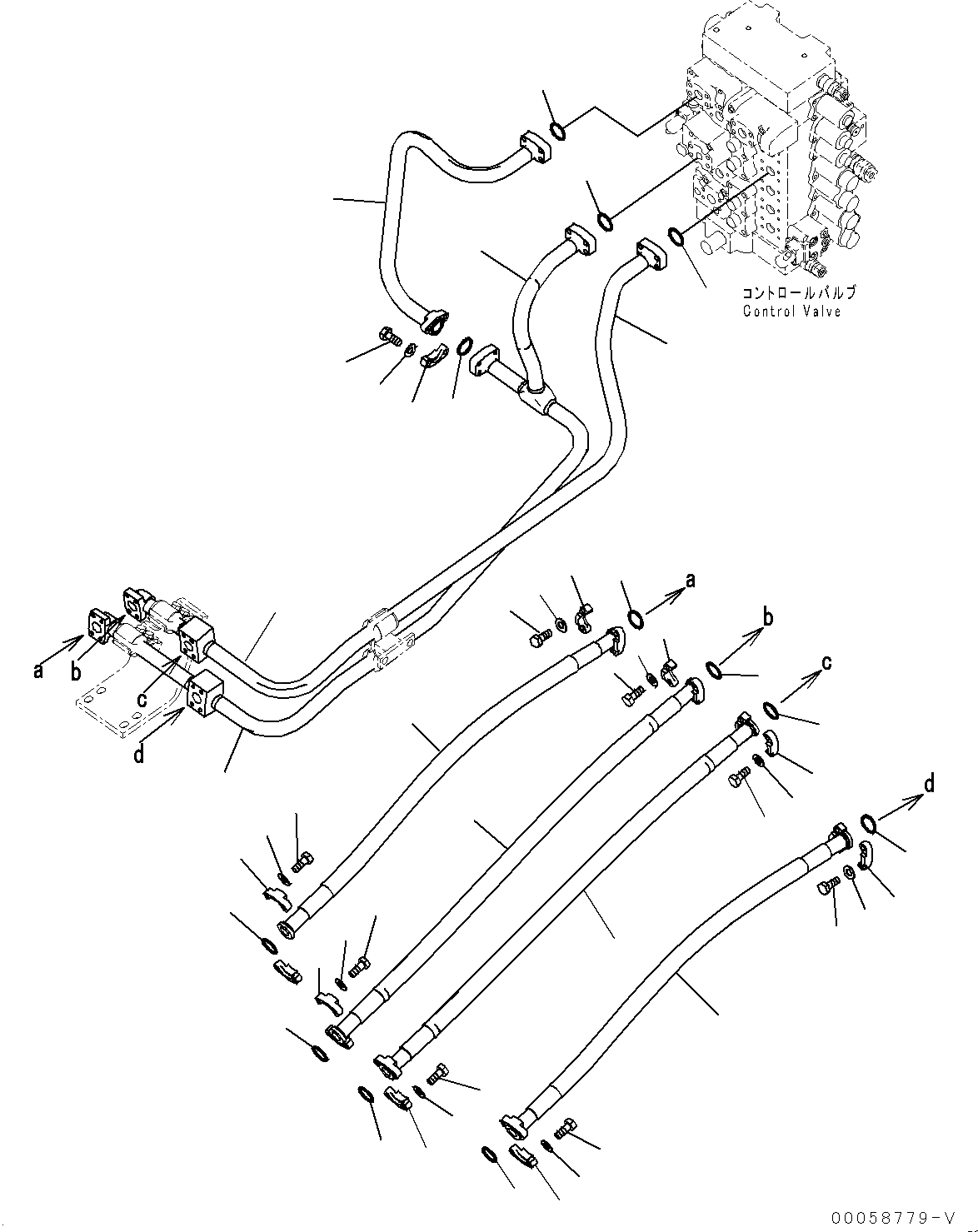 コントロールバルブ
Control Valve

a
b
c
d

a
b
c
d

00058779-V