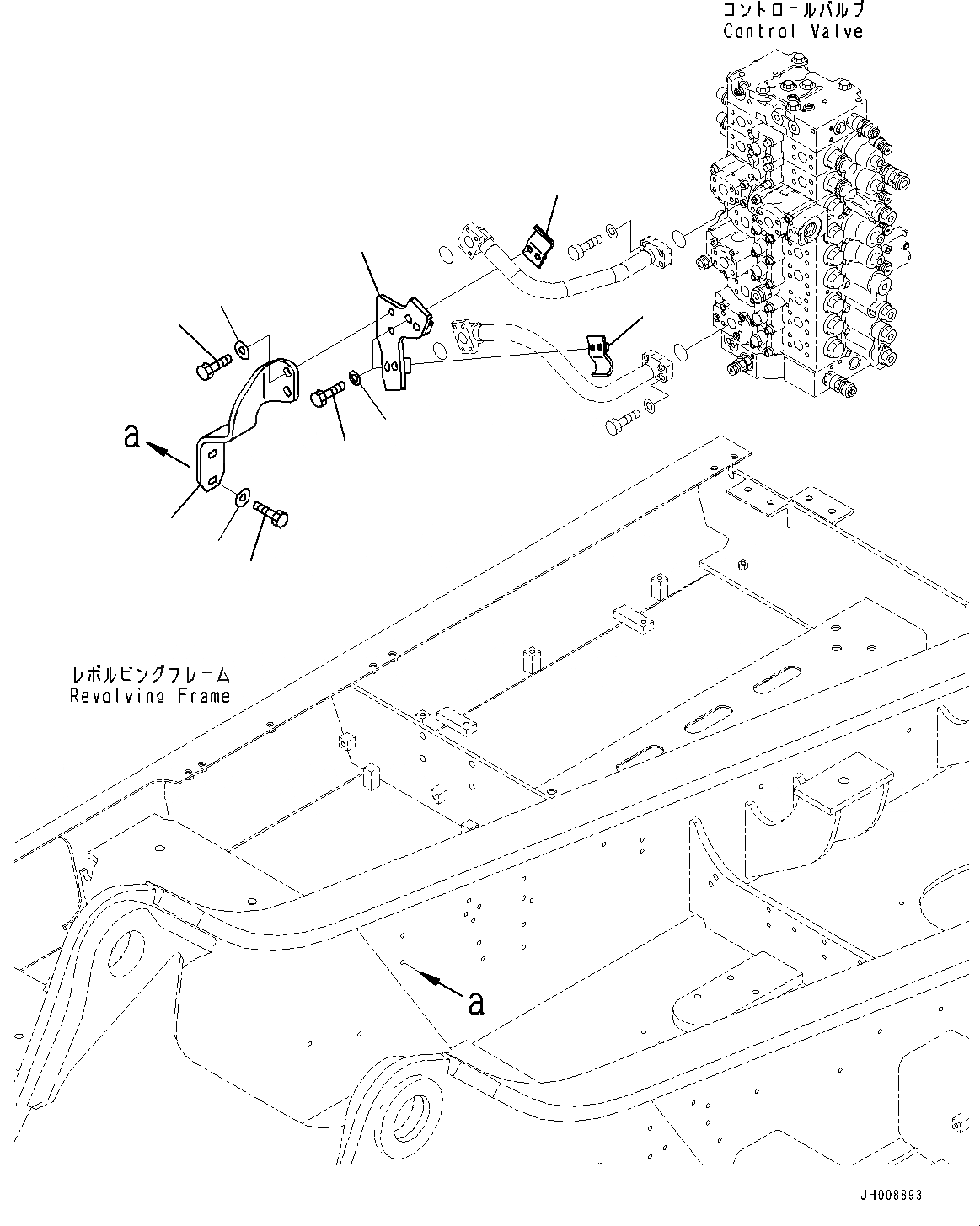 コントロールバルブ
Control Valve

a

レボルビングフレーム
Revolving Frame

a

JH008893