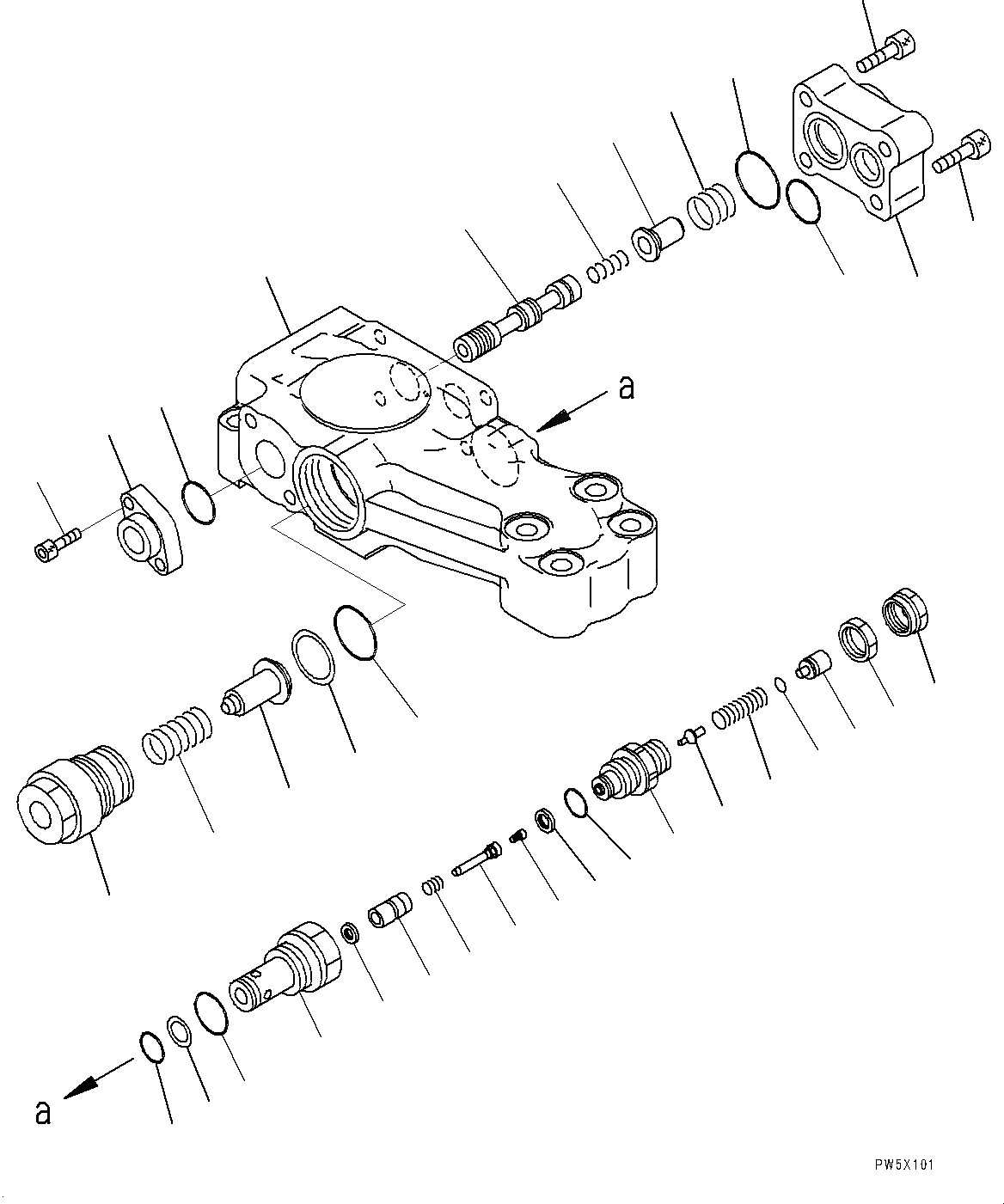 a

a

PW5X101