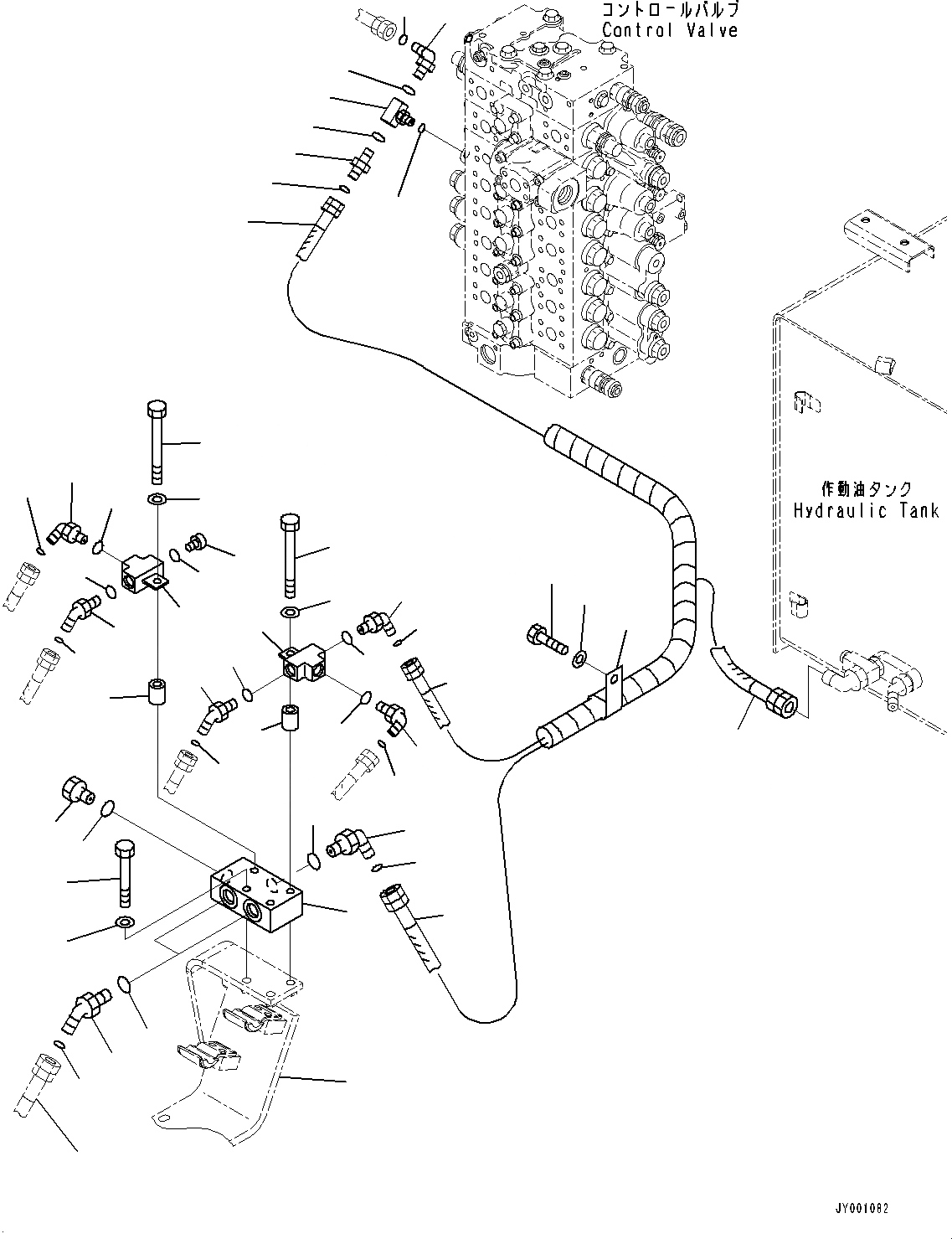 コントロールバルブ
Control Valve

作動油タンク
Hydraulic Tank

JY001082