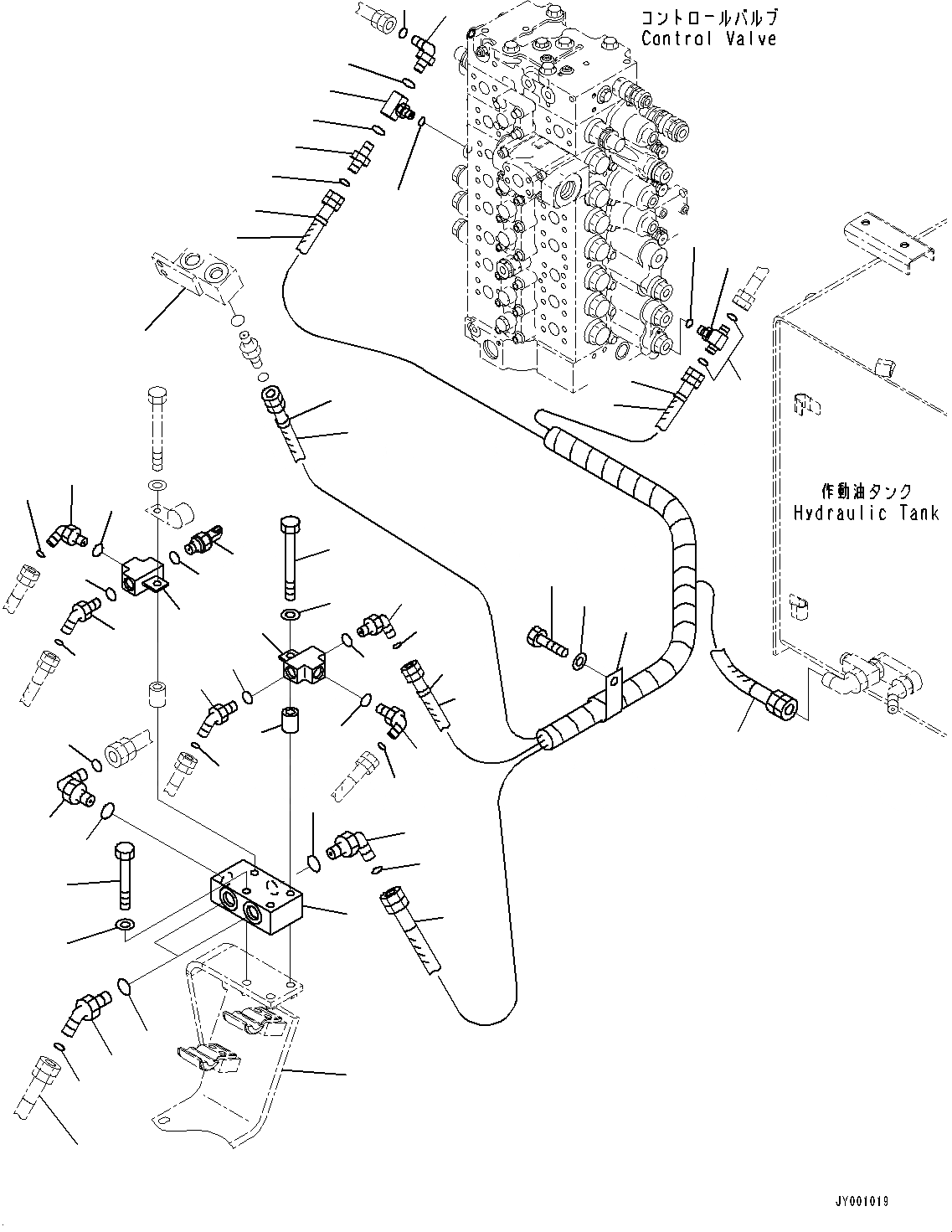 コントロールバルブ
Control Valve

作動油タンク
Hydraulic Tank

JY001019