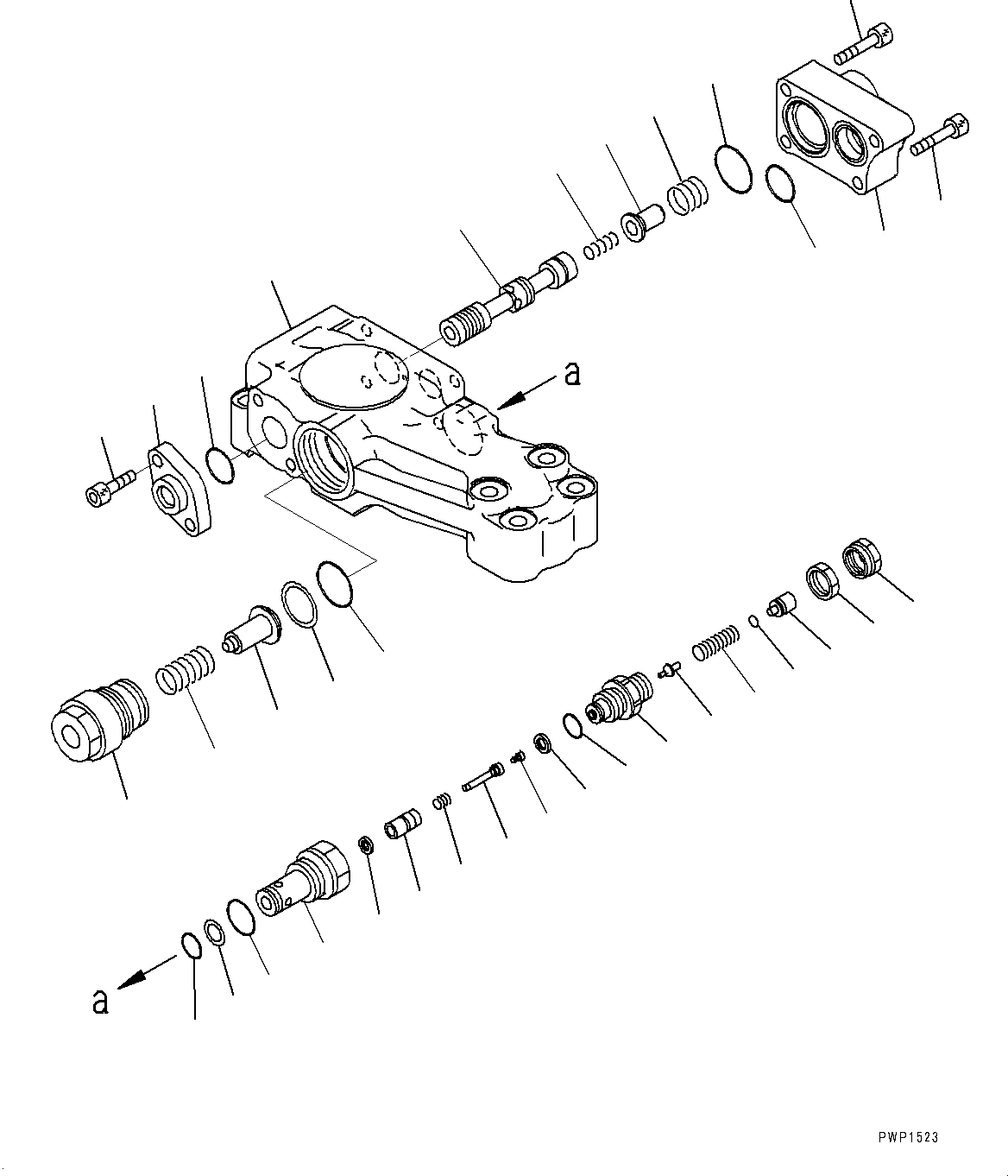 a

a

PWP1523