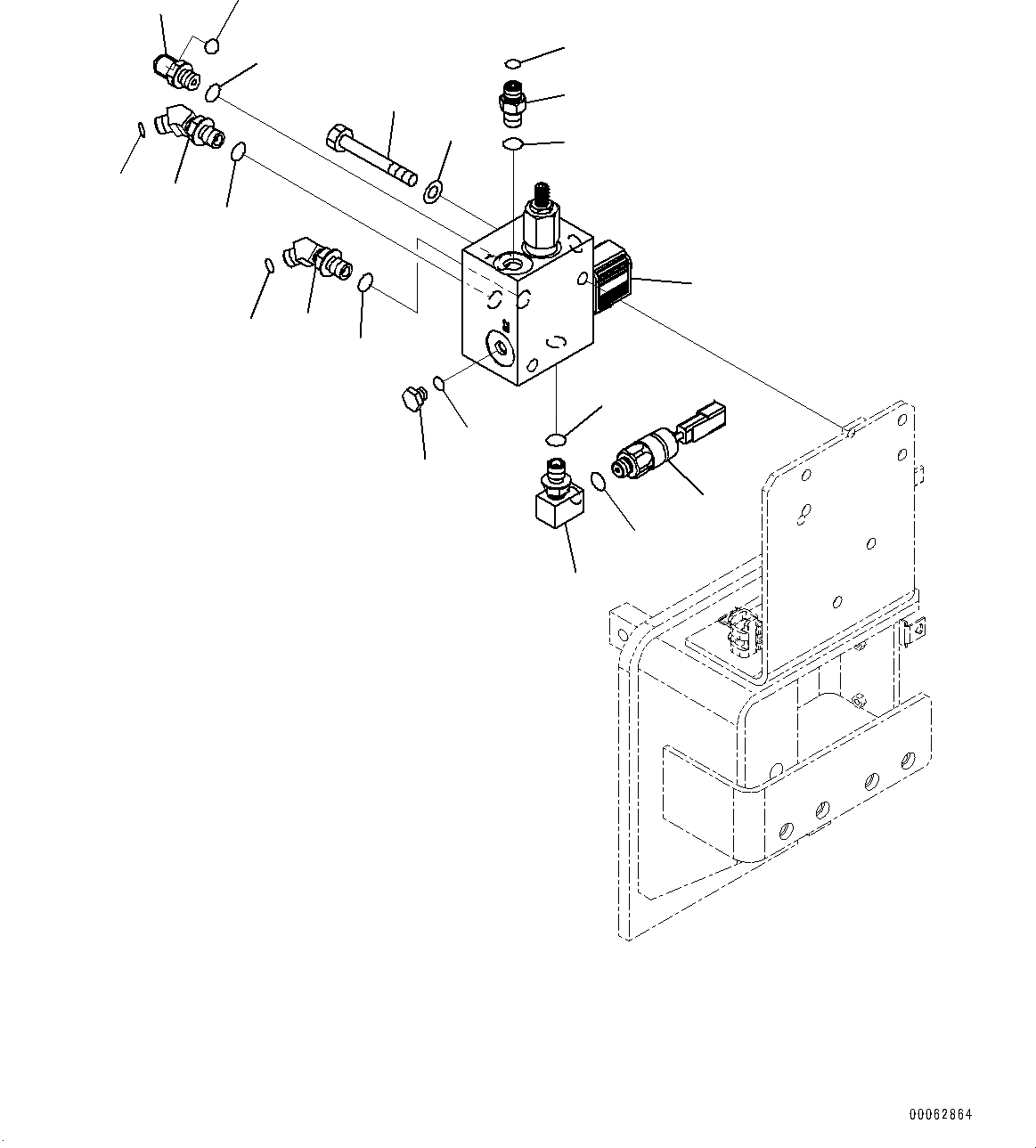 00062864