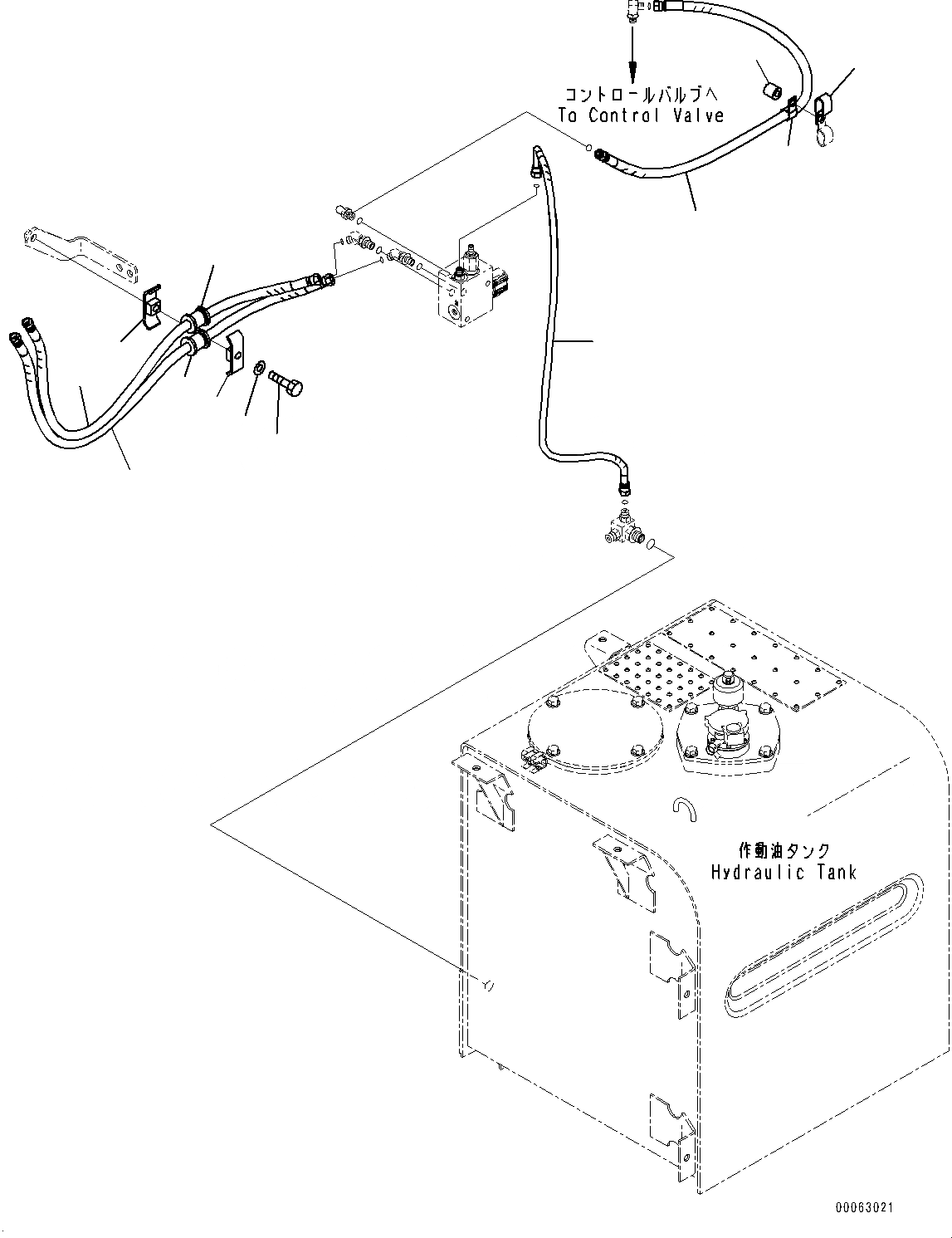 コントロールバルブへ
To Control Valve

作動油タンク
Hydraulic Tank

00063021