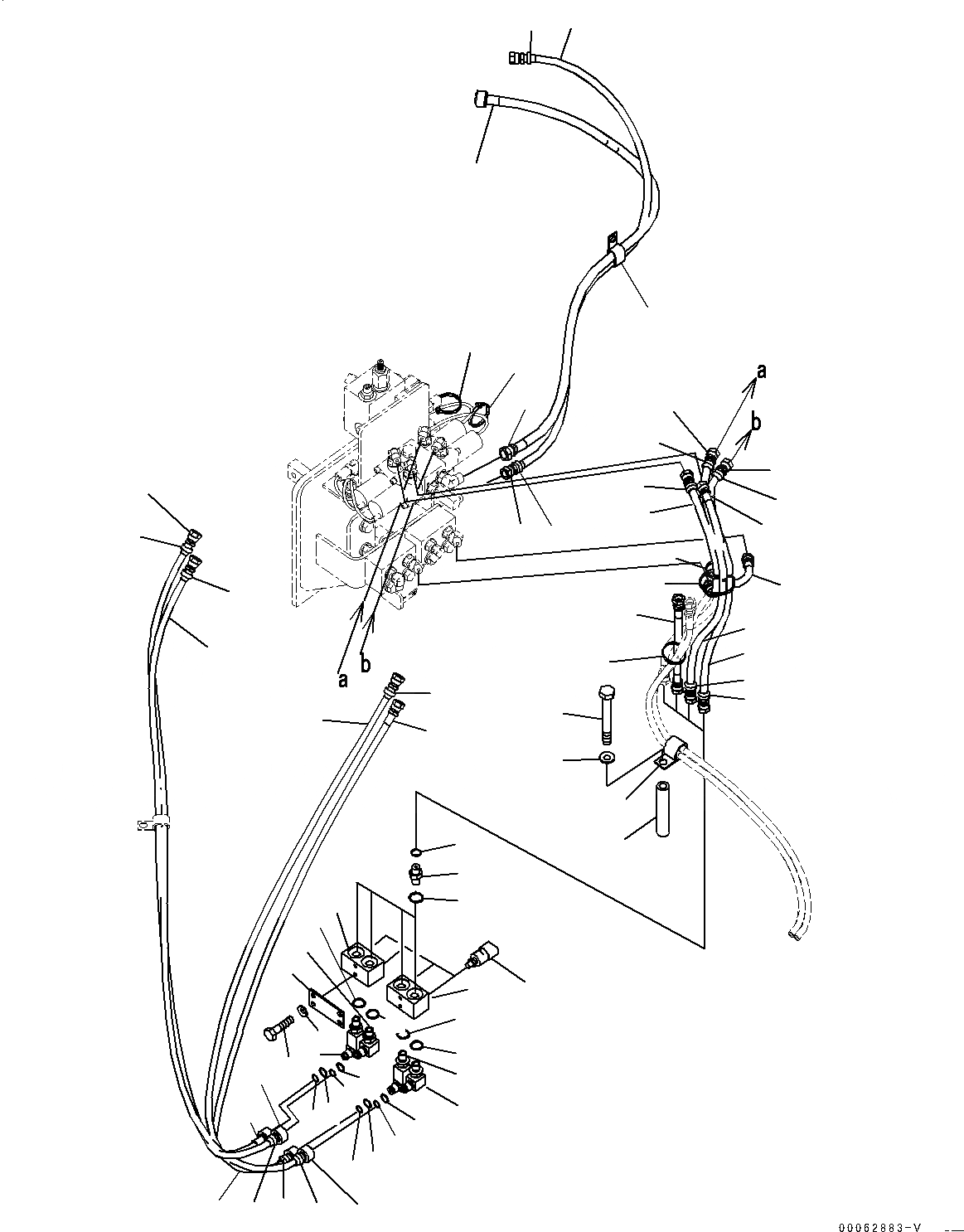 a
b
a
b
00062883-V