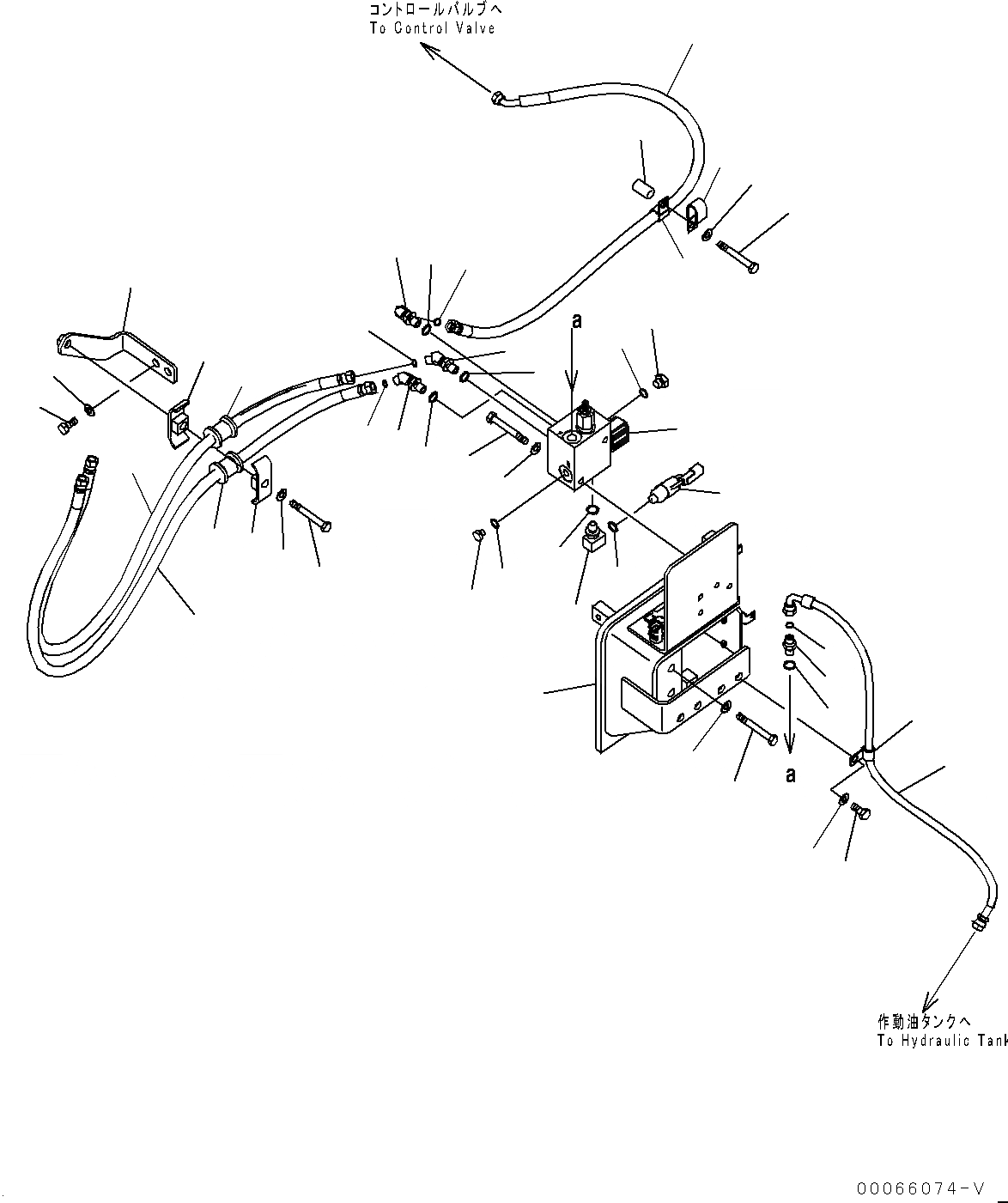 コントロールバルブへ
To Control Valve

a

a

作動油タンクへ
To Hydraulic Tank

00066074-V