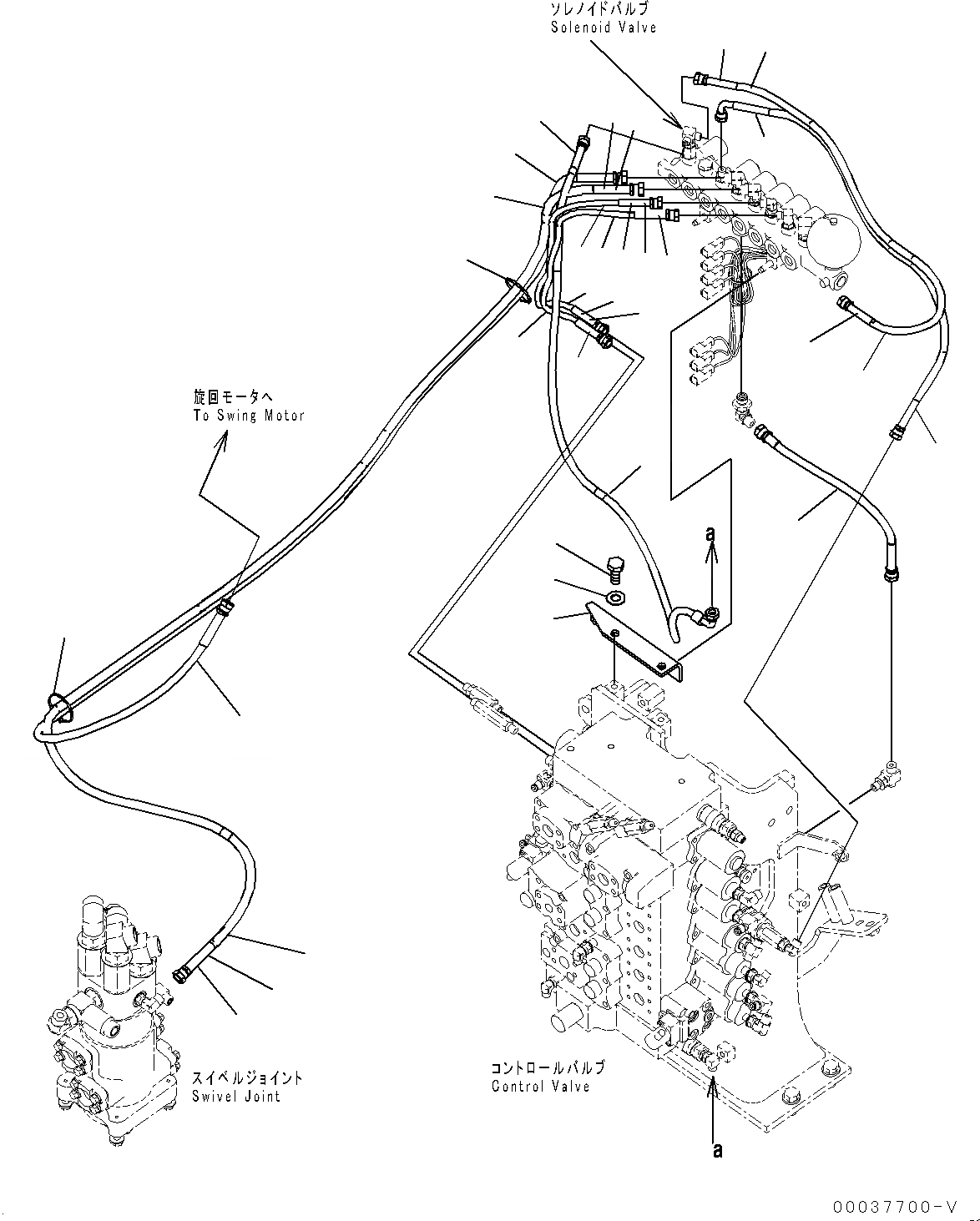 ソレノイドバルブ
Solenoid Valve

旋回モータへ
To Swing Motor

a

スイベルジョイント
Swivel Joint

コントロールバルブ
Control Valve

a

00037700-V