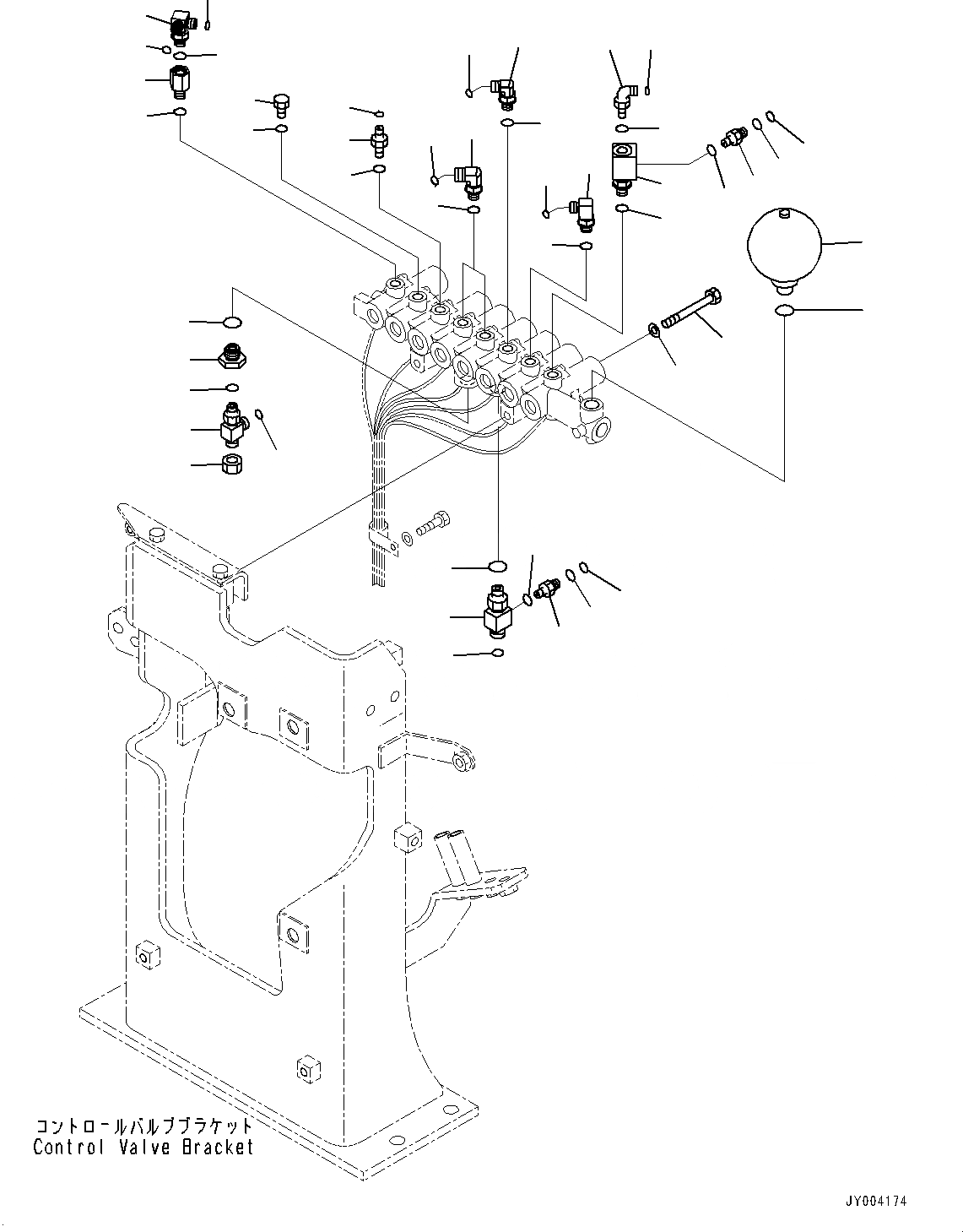 コントロールバルブブラケット
Control Valve Bracket

JY004174