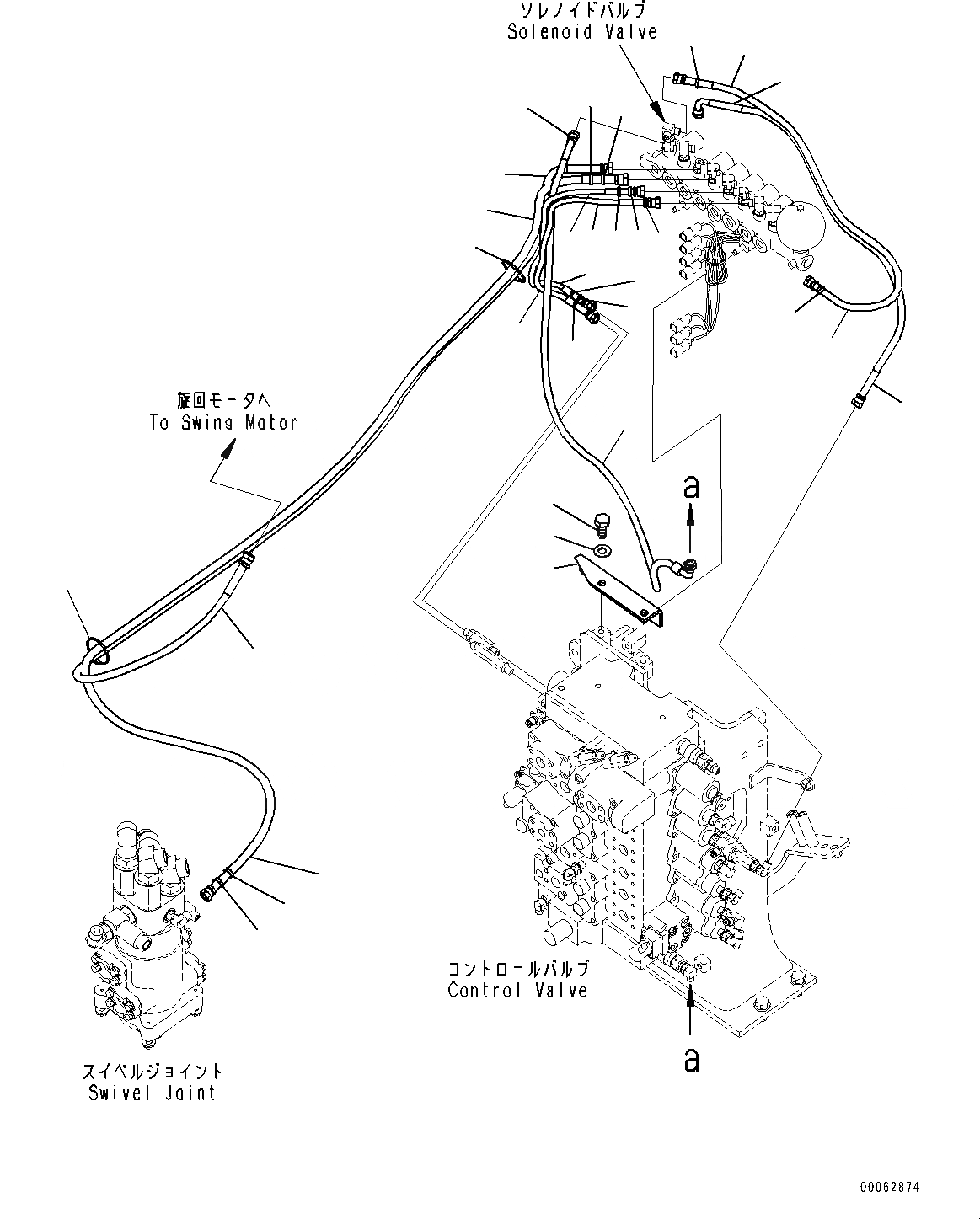 ソレノイドバルブ
Solenoid Valve

旋回モータへ
To Swing Motor

a

コントロールバルブ
Control Valve

a

スイベルジョイント
Swivel Joint

00062874