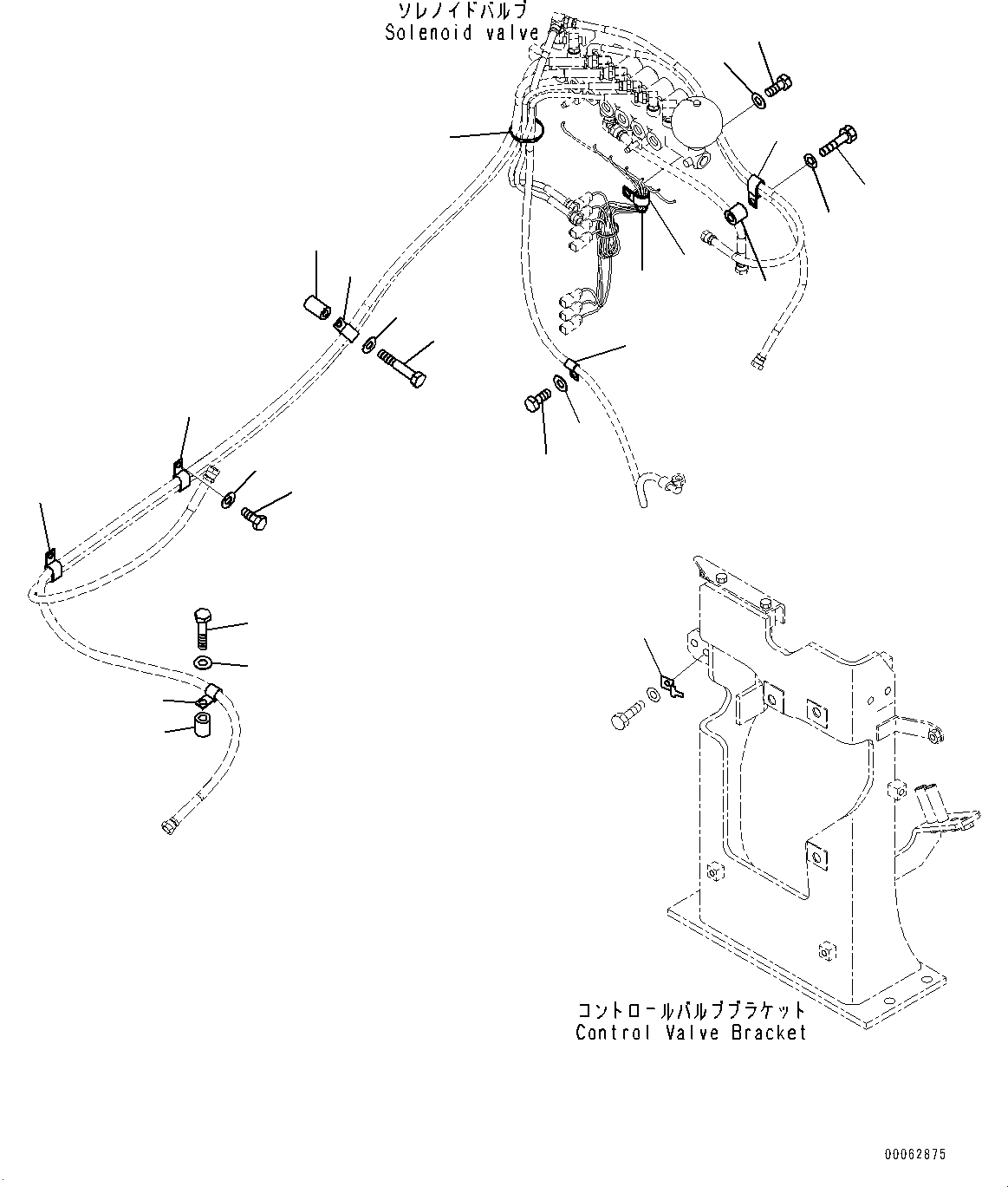 ソレノイドバルブ
Solenoid valve

コントロールバルブブラケット
Control Valve Bracket

00062875