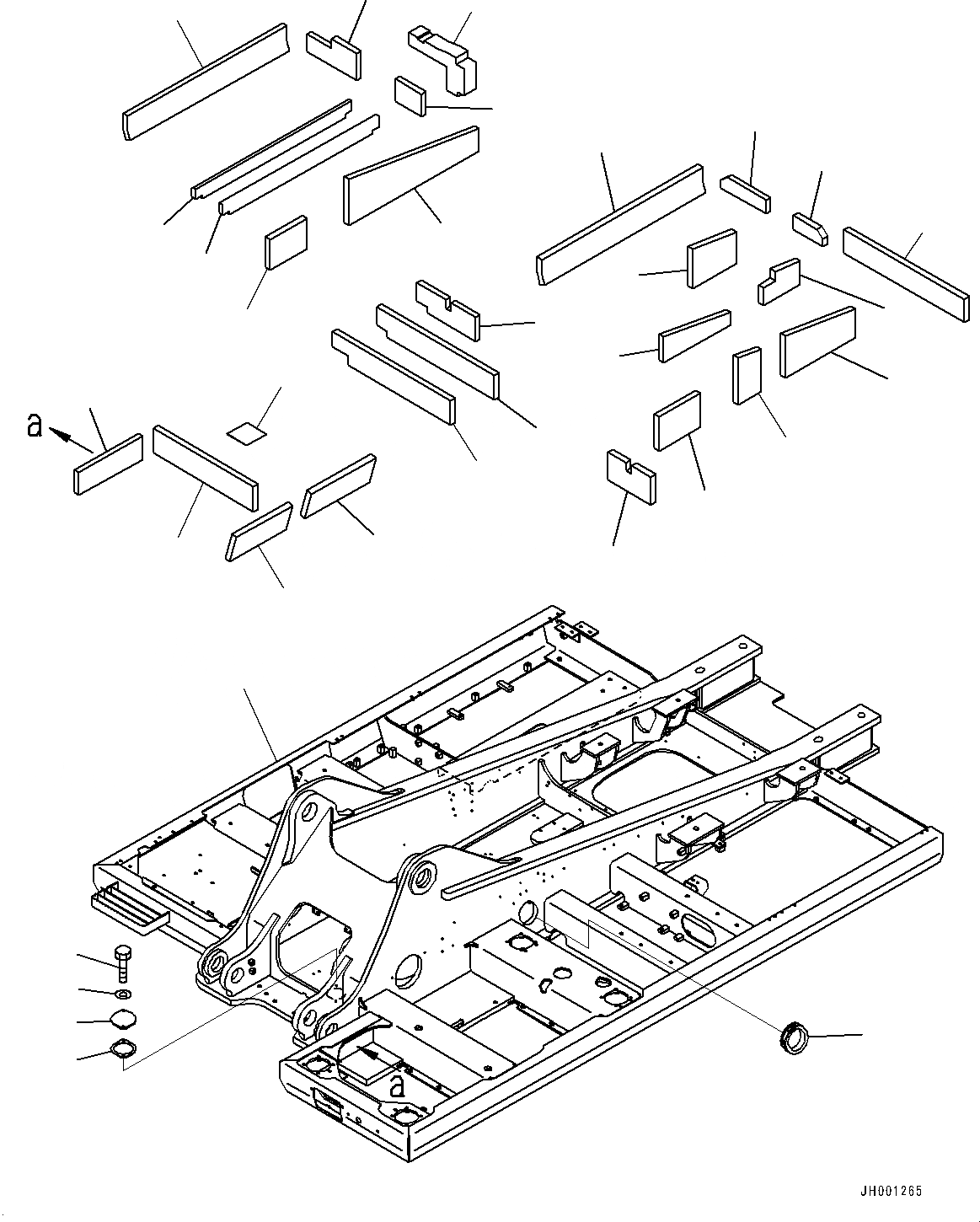 a

a

JH001265