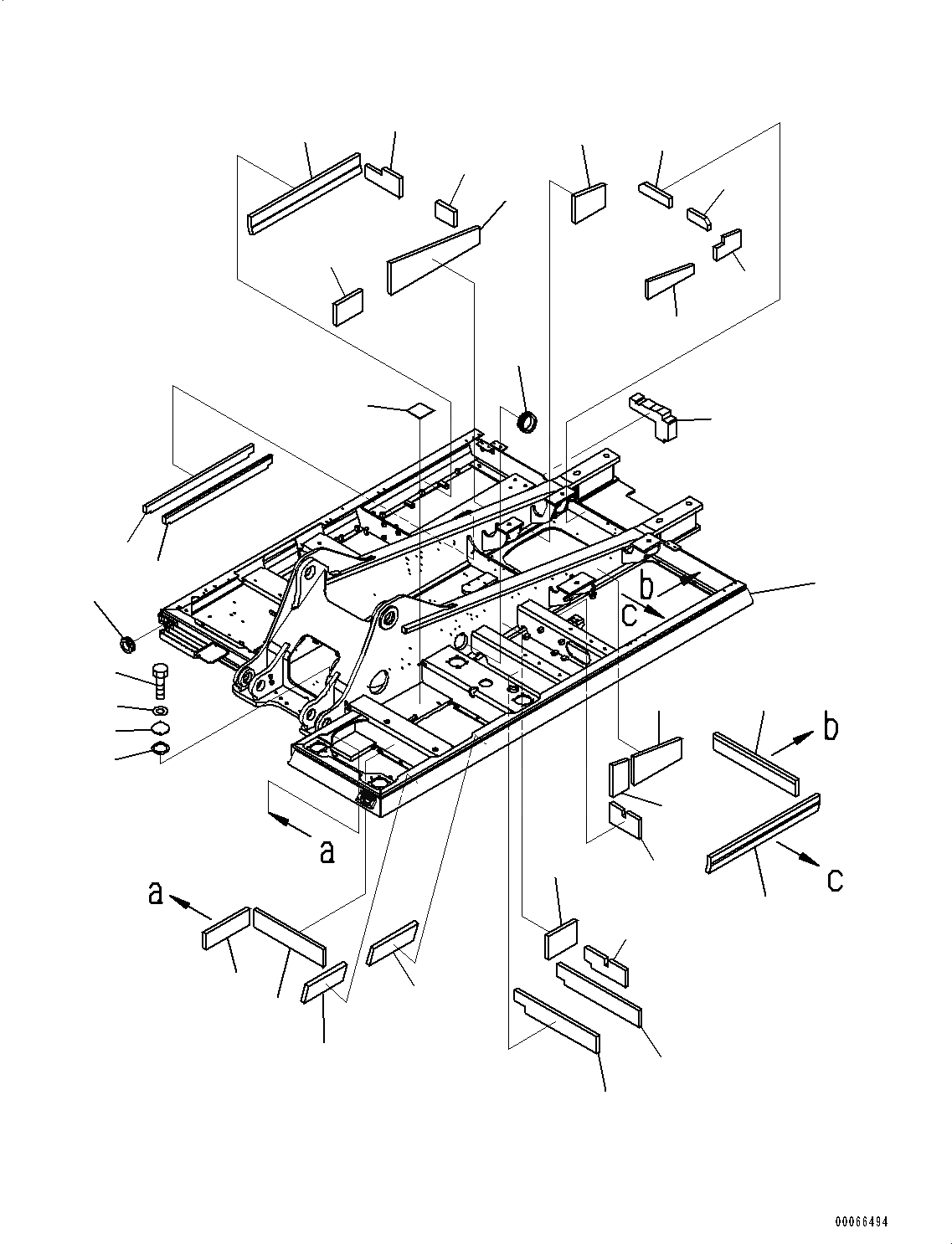 b
c
b
a
c
a
00066494