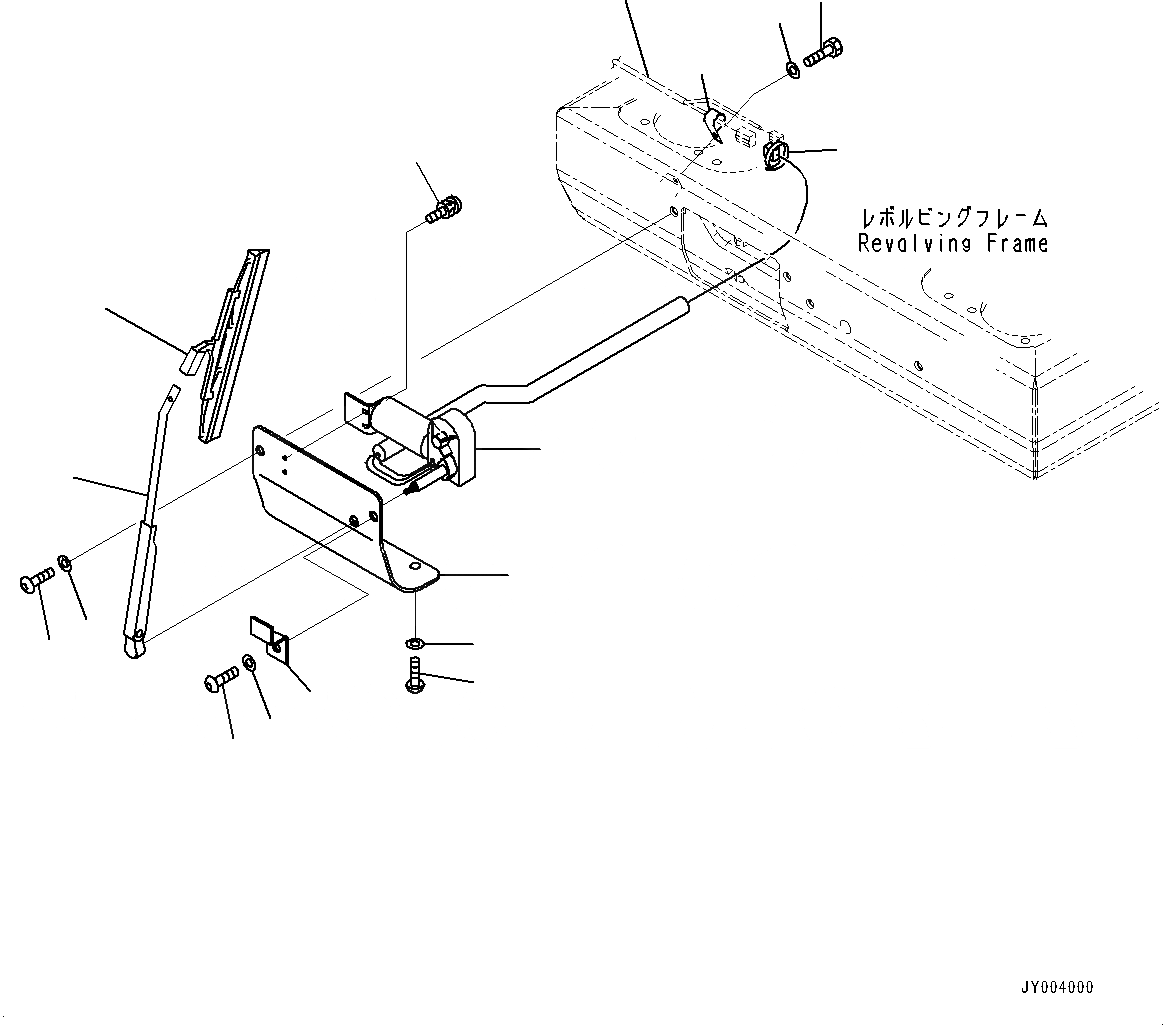 レボルビングフレーム
Revolving Frame

JY004000