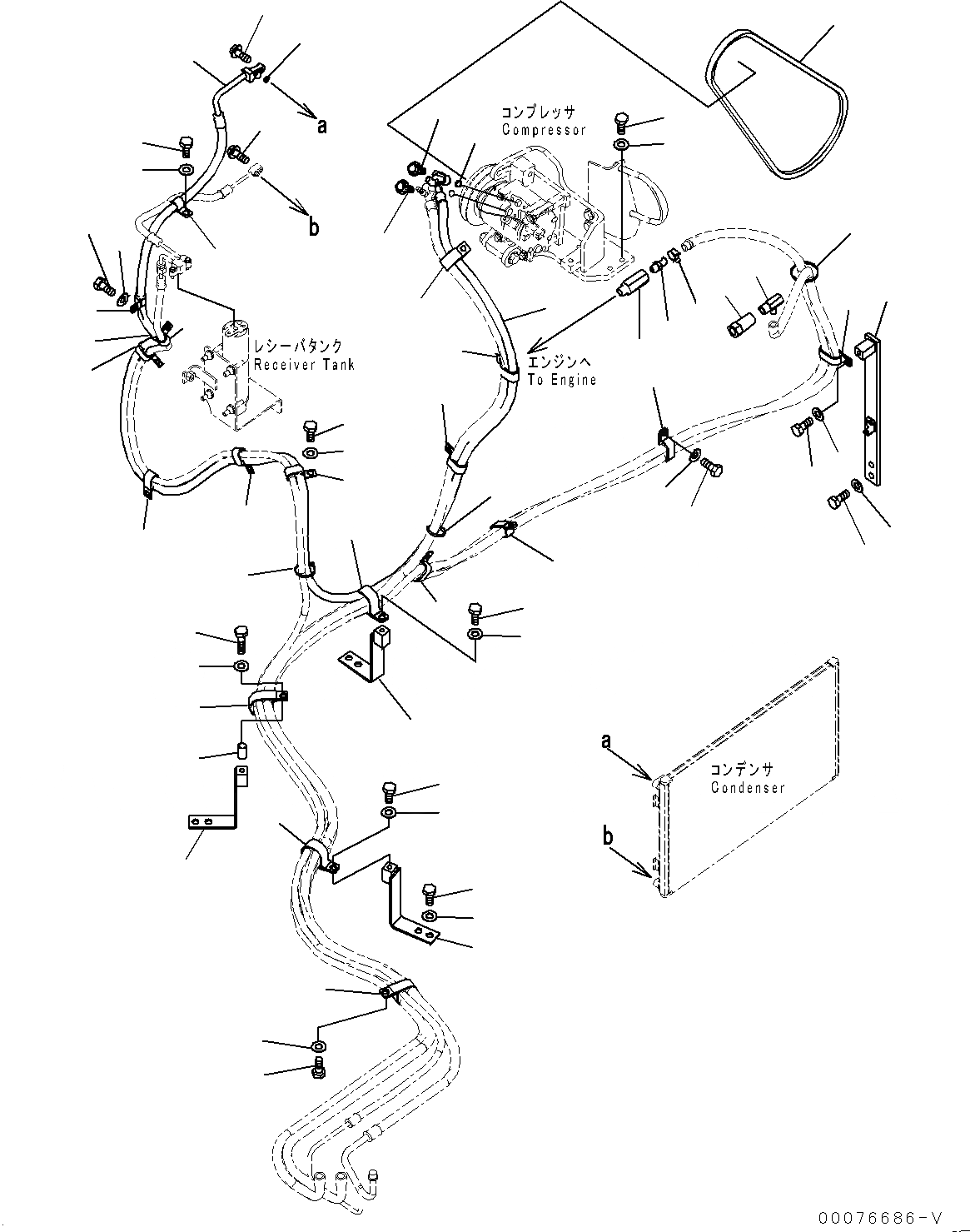 a

b

コンプレッサ
Compressor

レシーバタンク
Receiver Tank

エンジンへ
To Engine

a

b

コンデンサ
Condenser

00076686-V