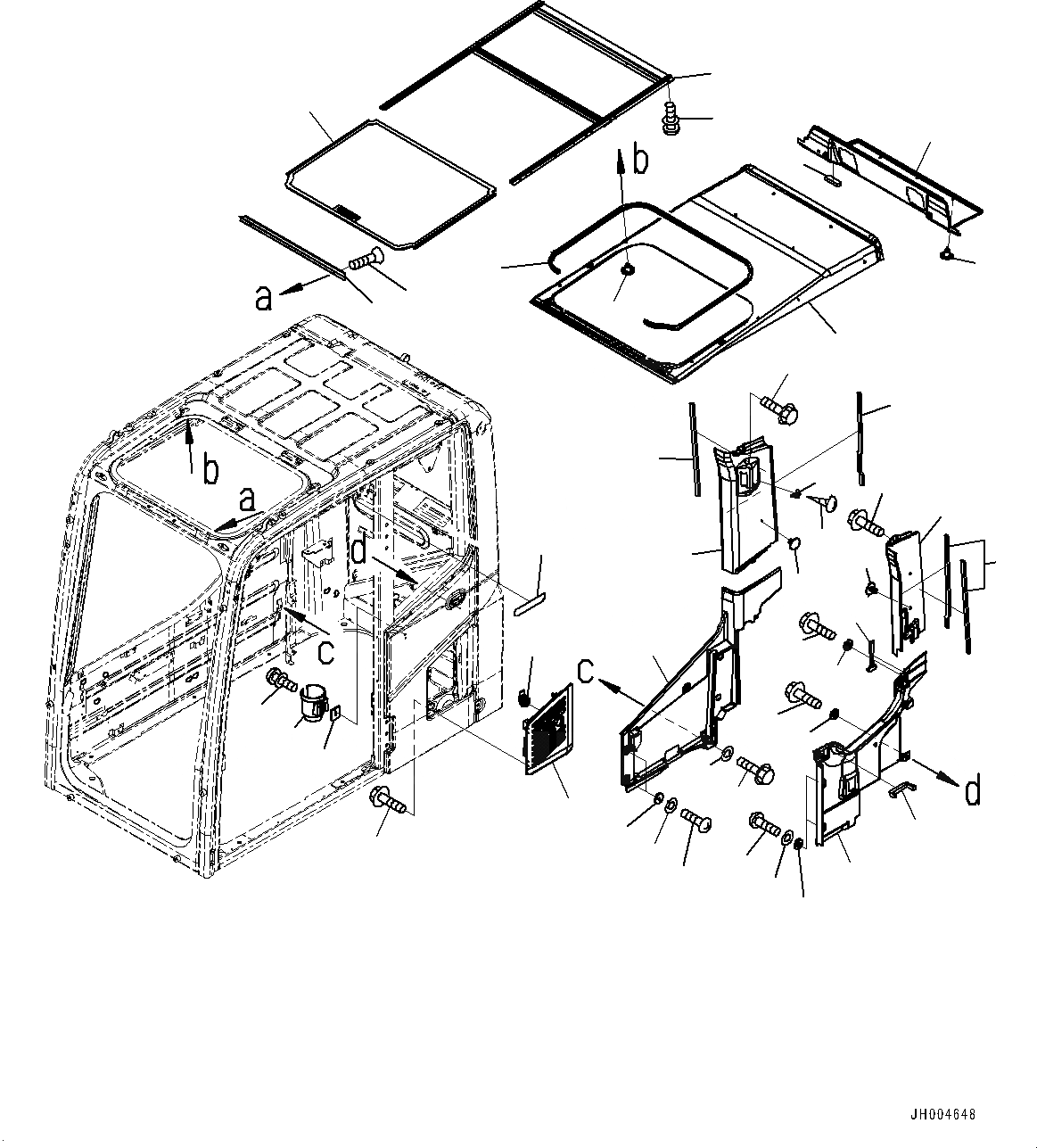 b
a
b
a
d
c
c
d
JH004648