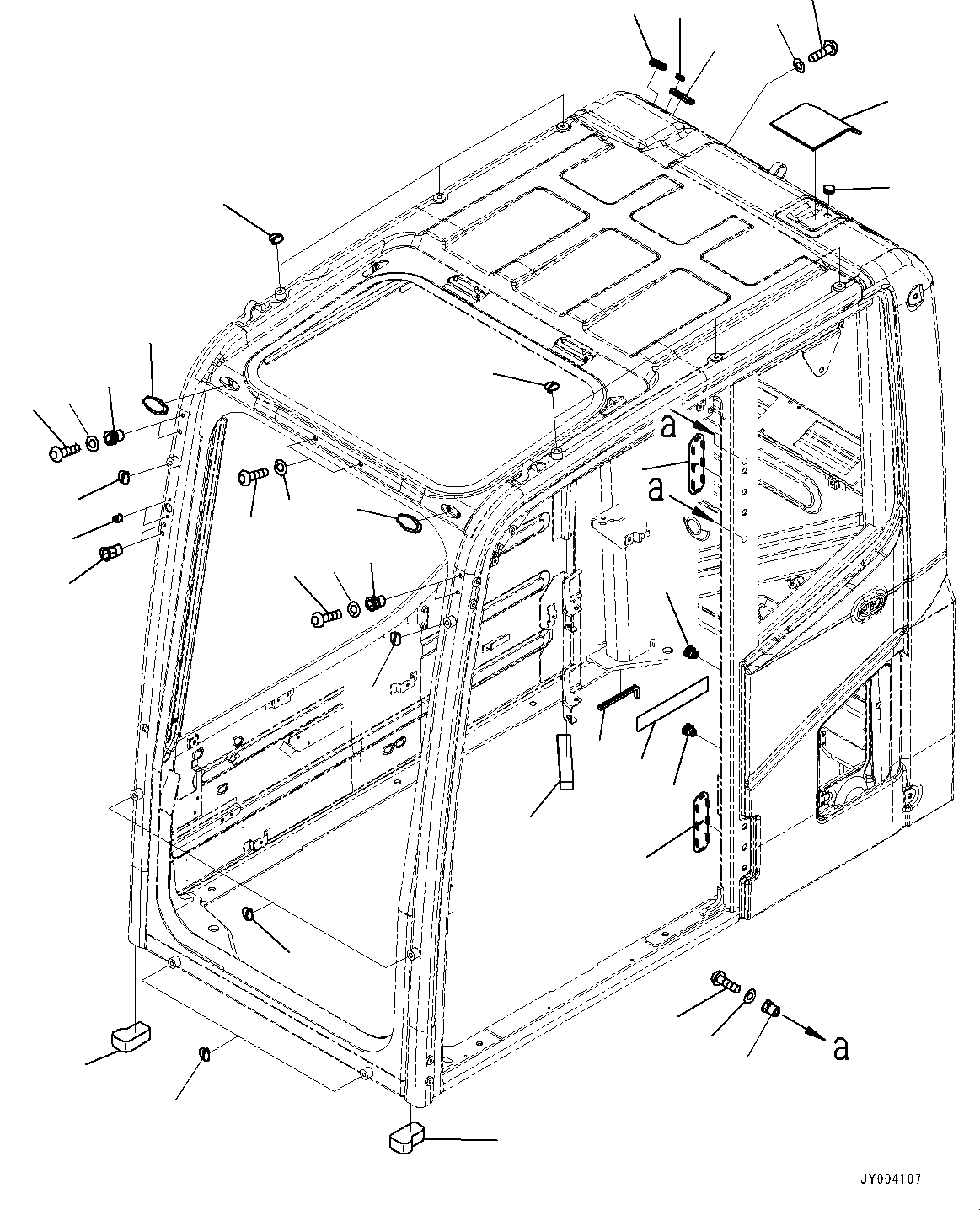 a
a
a
JY004107