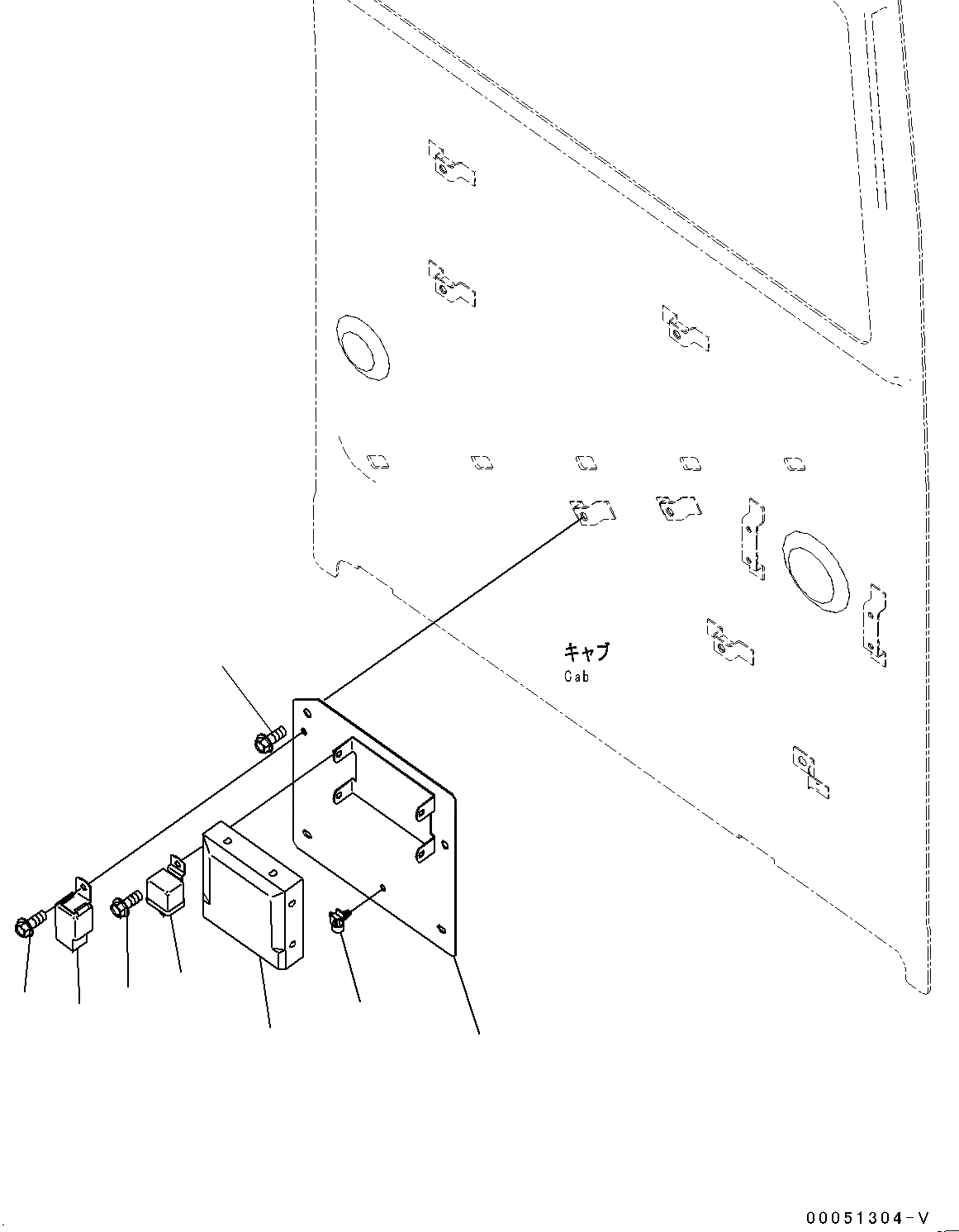 キャブ
Cab

00051304-V