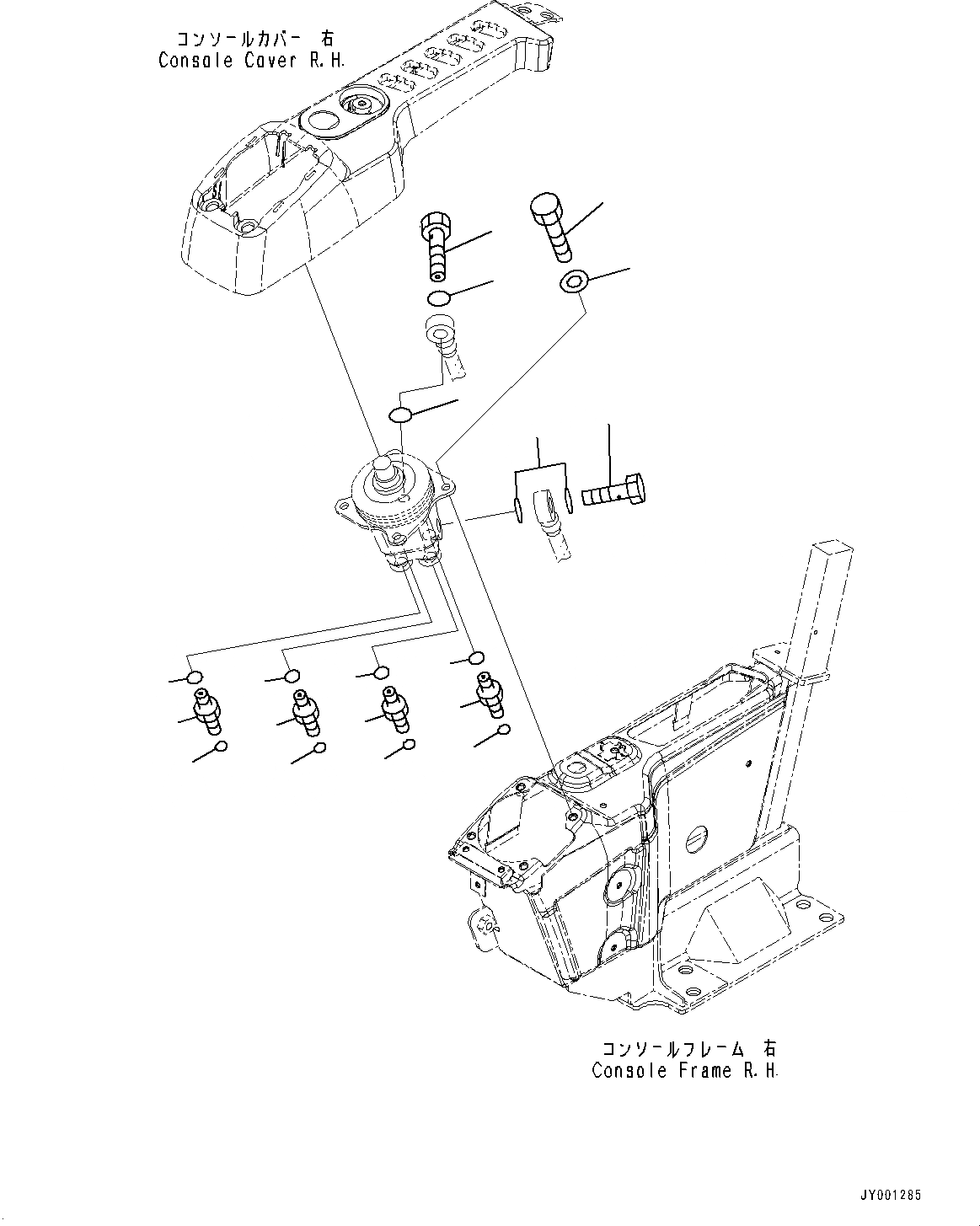 コンソールカバー　右
Console Cover R.H.

コンソールフレーム　右
Console Frame R.H.

JY001285