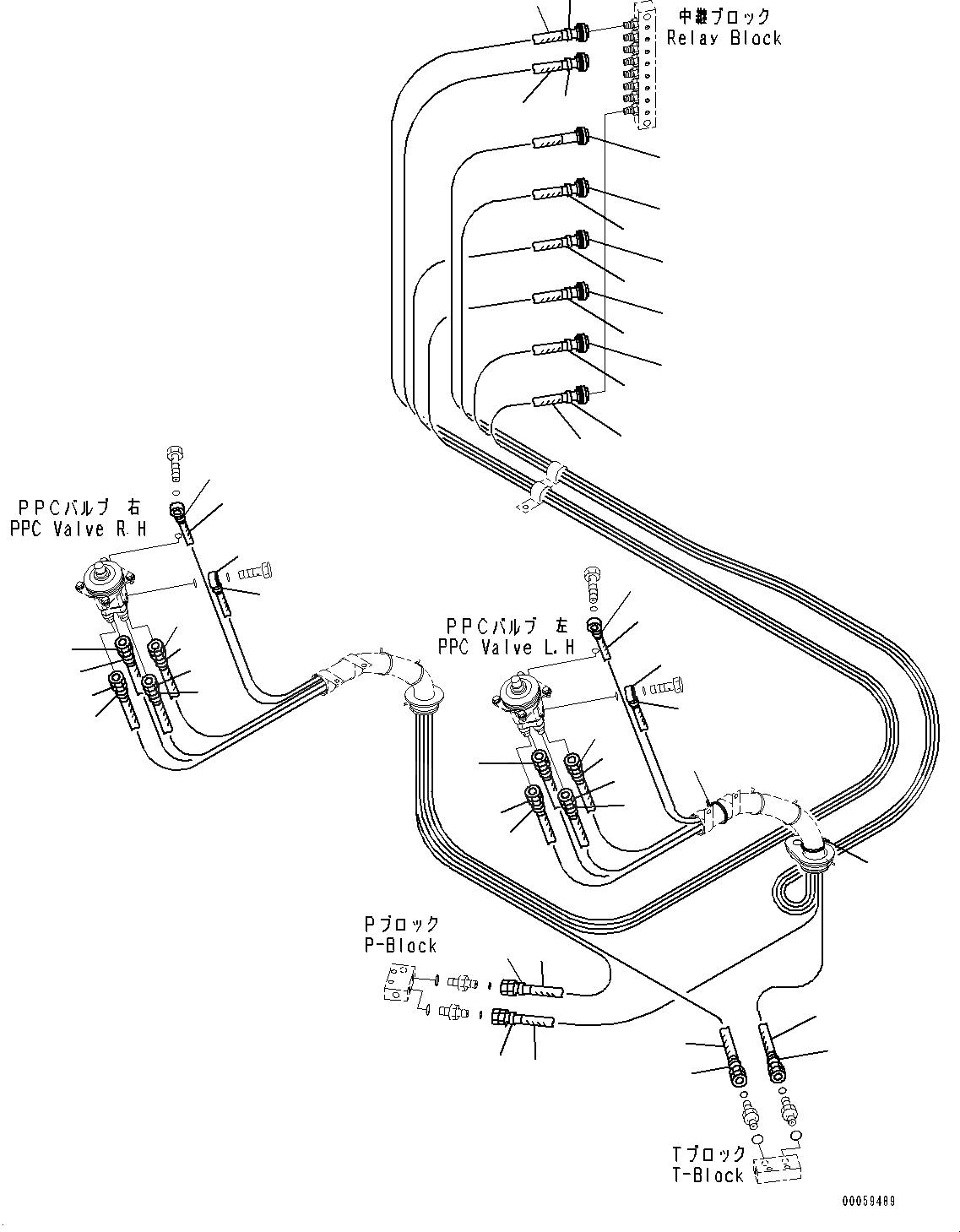 中継ブロック
Relay Block

PPCバルブ 右
PPC Valve R.H

PPCバルブ 左
PPC Valve L.H

Pブロック
P-Block

Tブロック
T-Block

00059489