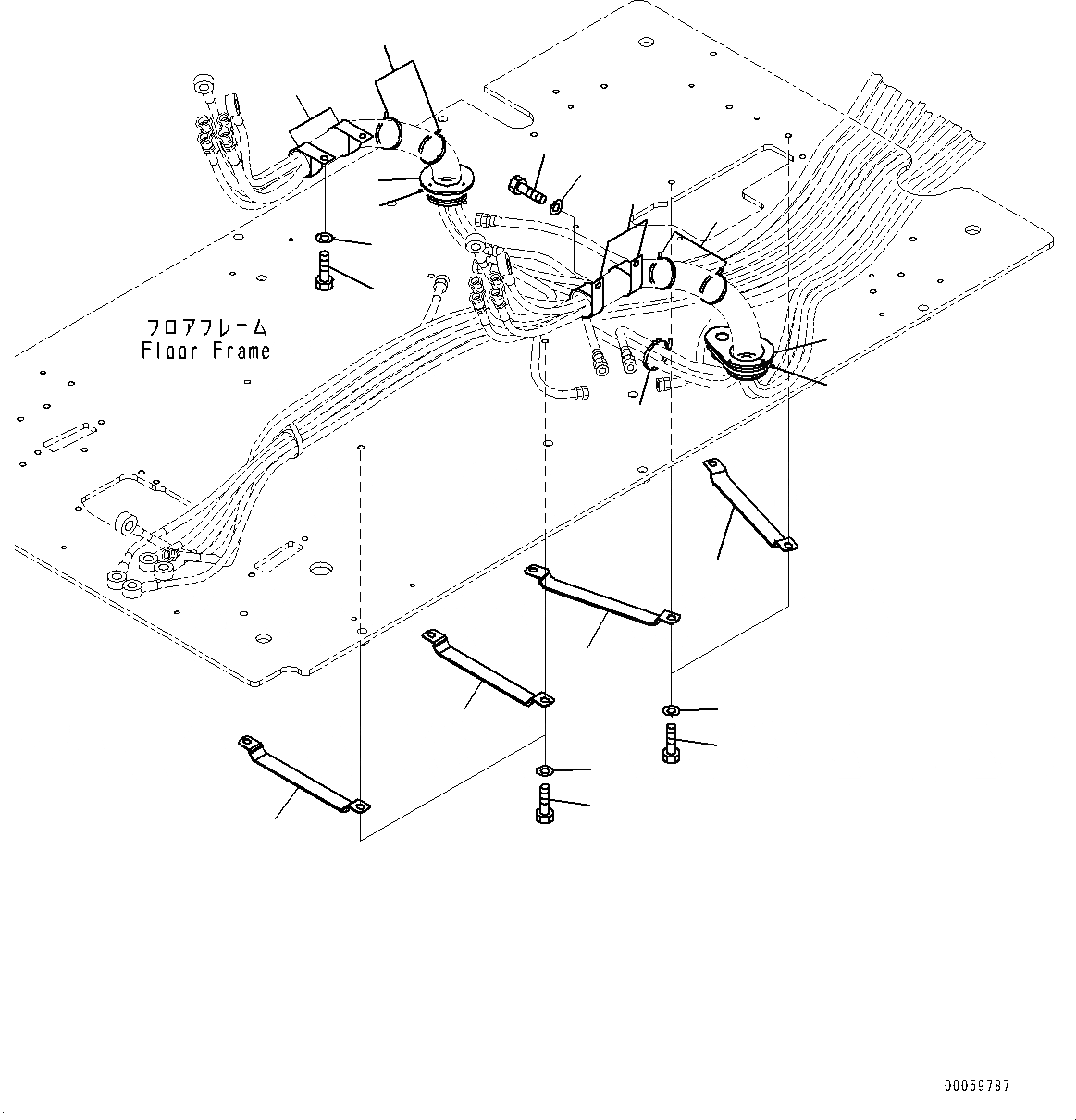 フロアフレーム
Floor Frame

00059787