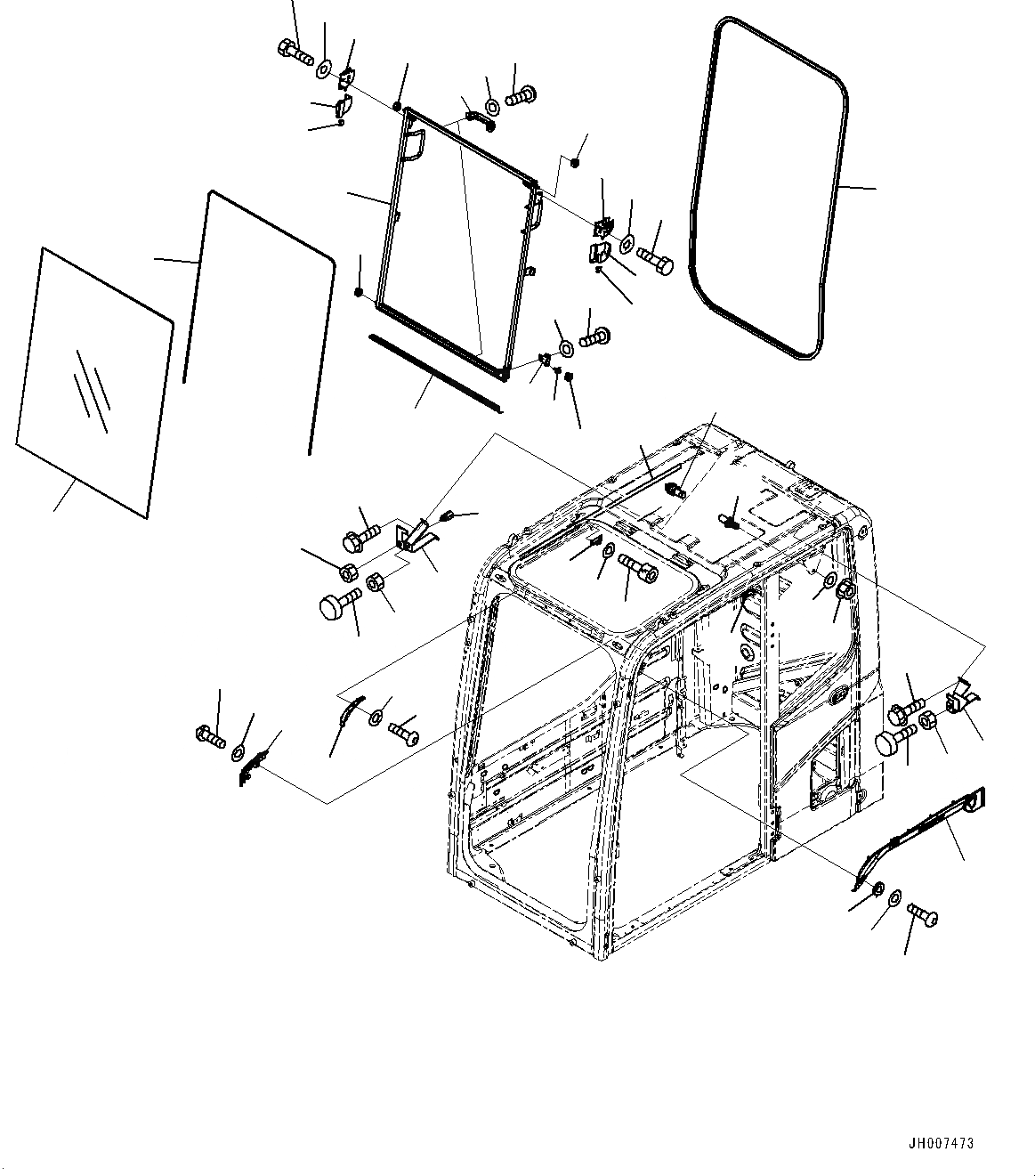 JH007473