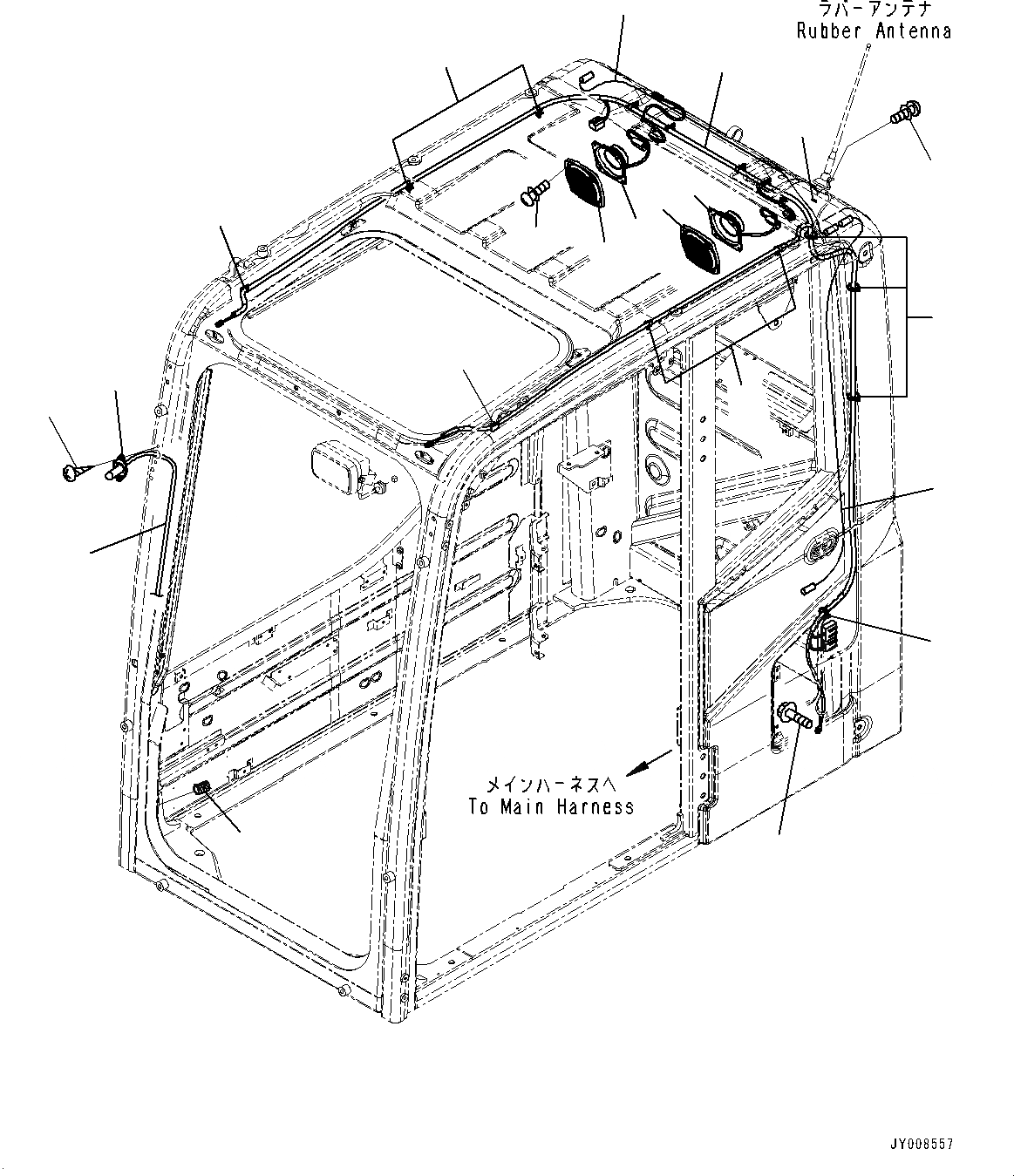 ラバーアンテナ
Rubber Antenna

メインハーネスへ
To Main Harness

JY008557