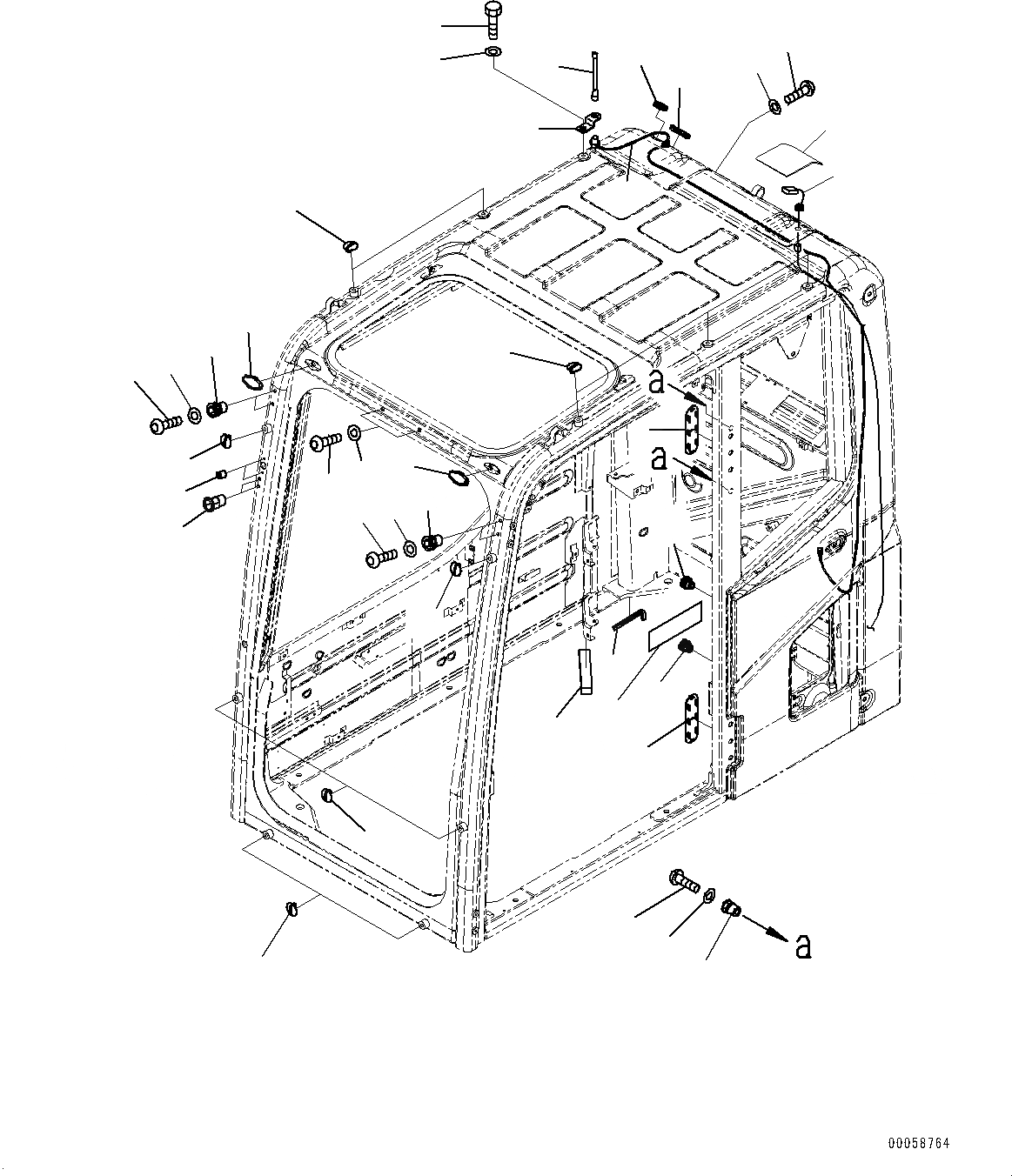 a
a
a
00058764