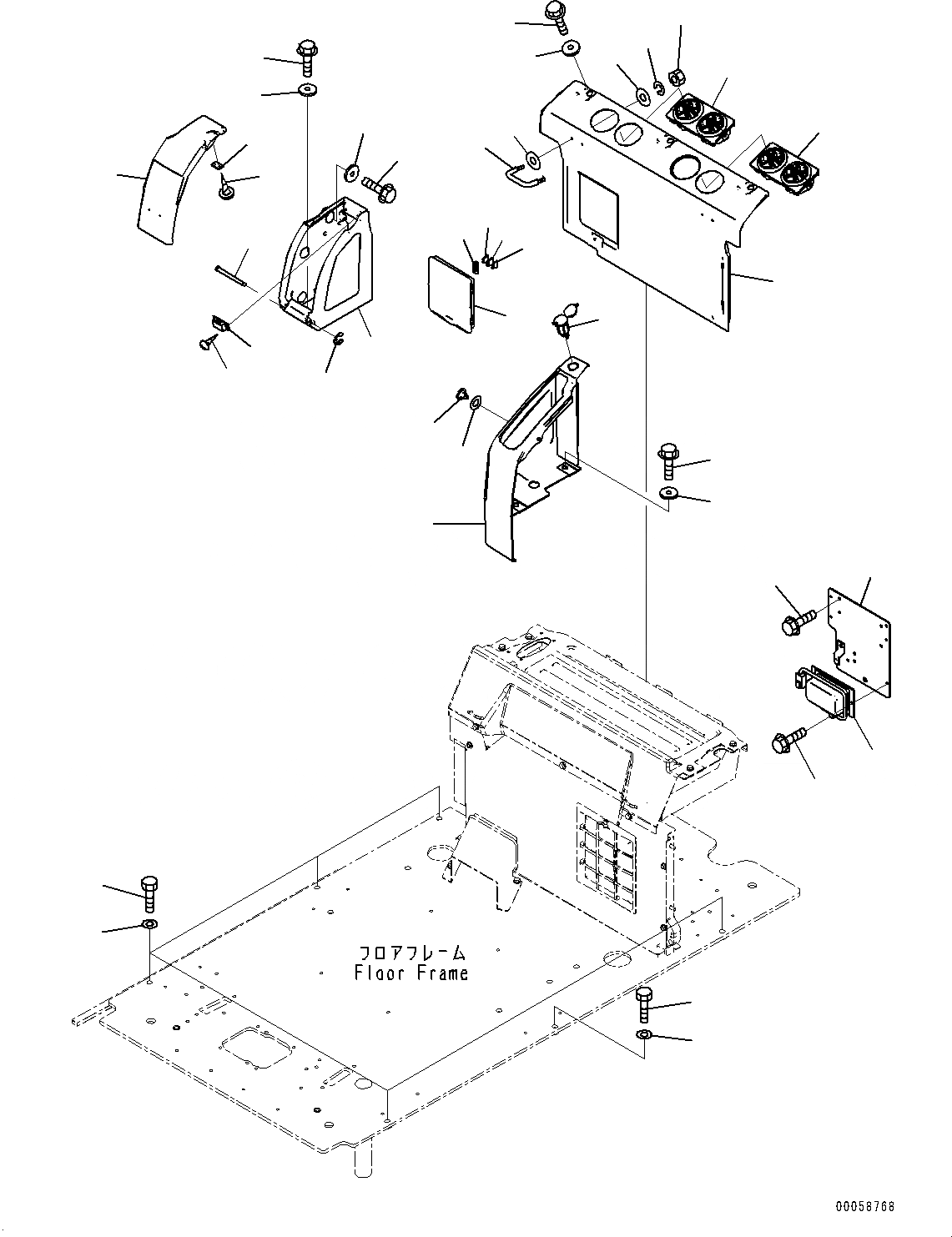 フロアフレーム
Floor Frame

00058768