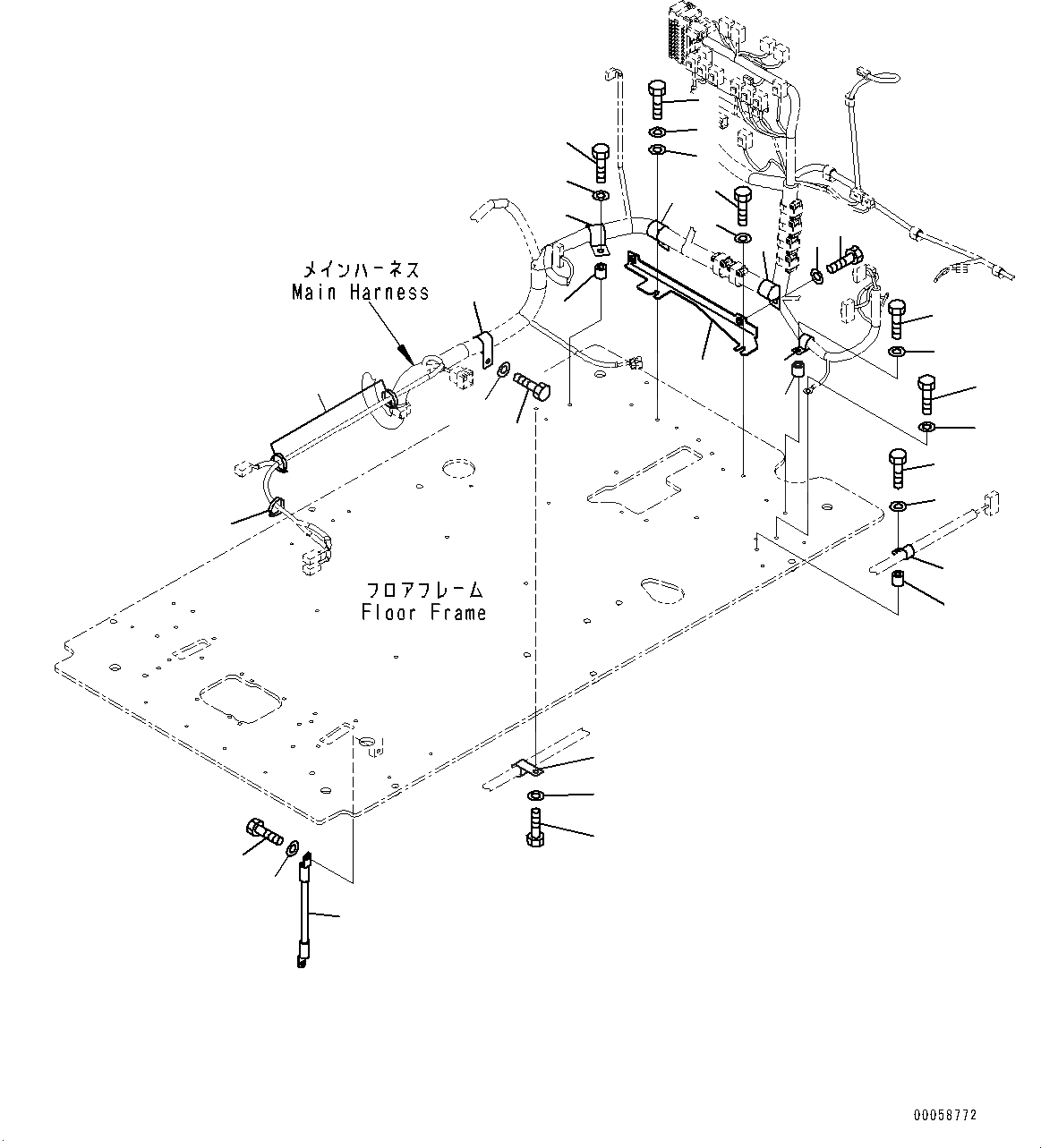 メインハーネス
Main Harness

フロアフレーム
Floor Frame

00058772