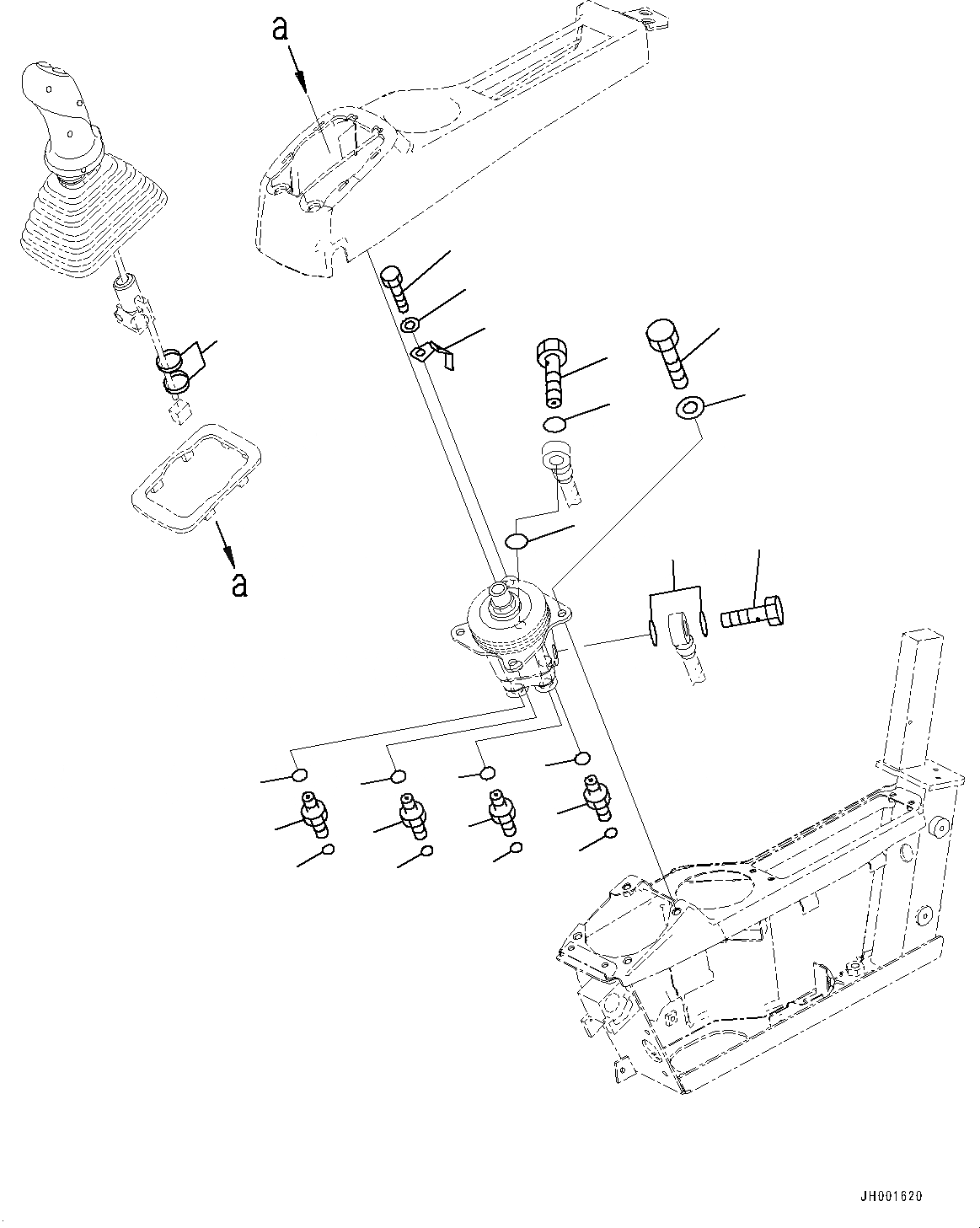 a

a

JH001620