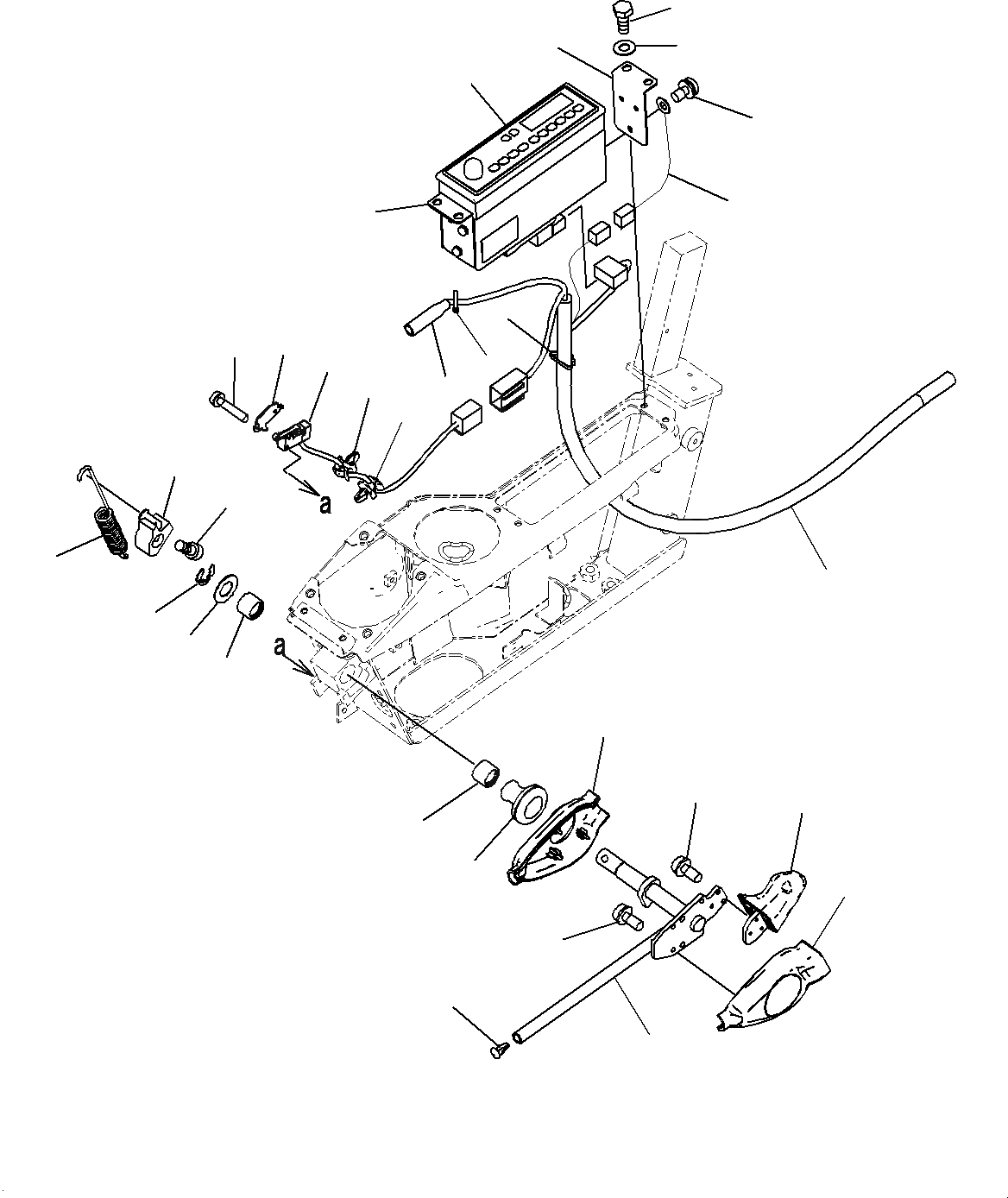 a

a