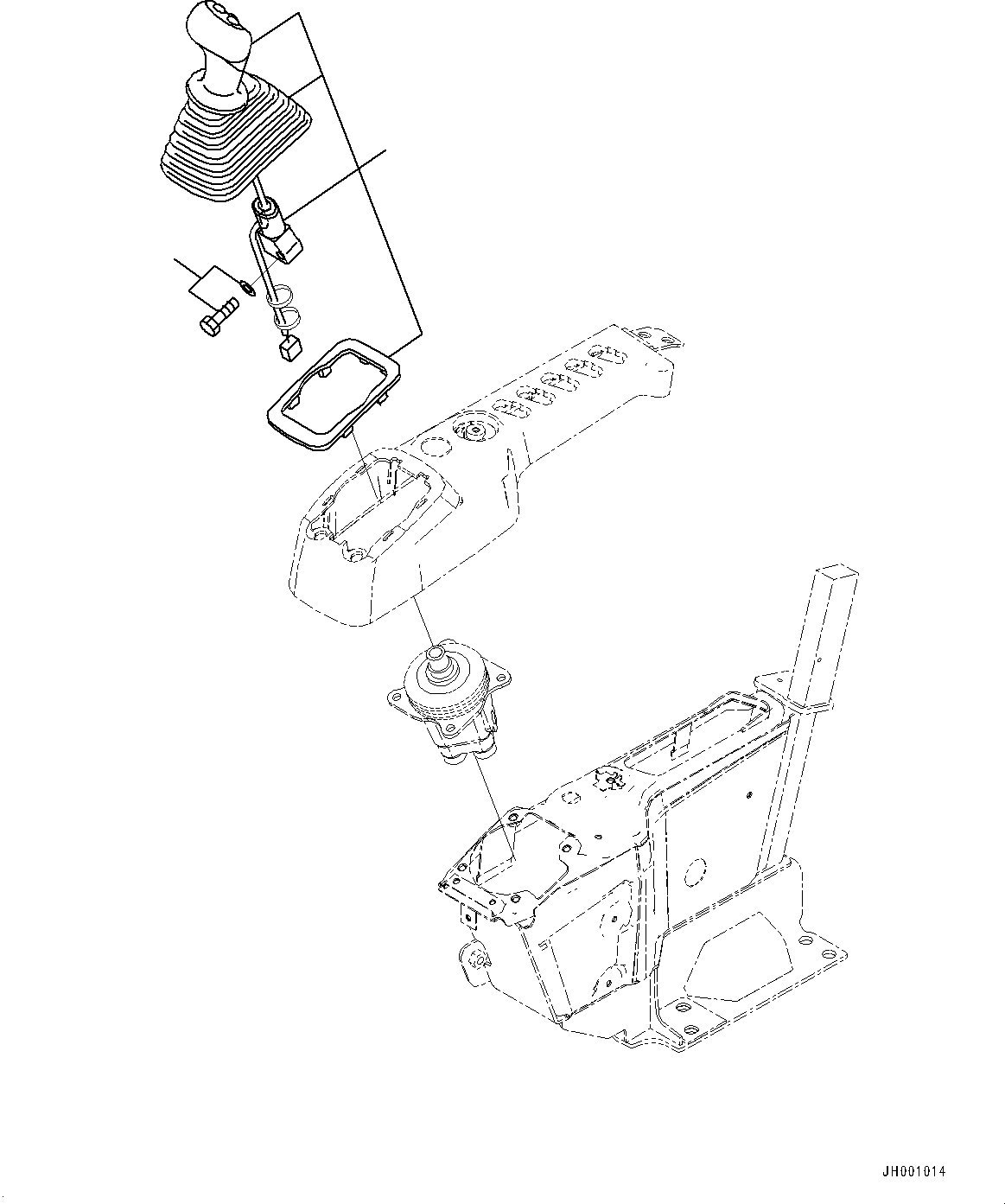 JH001014