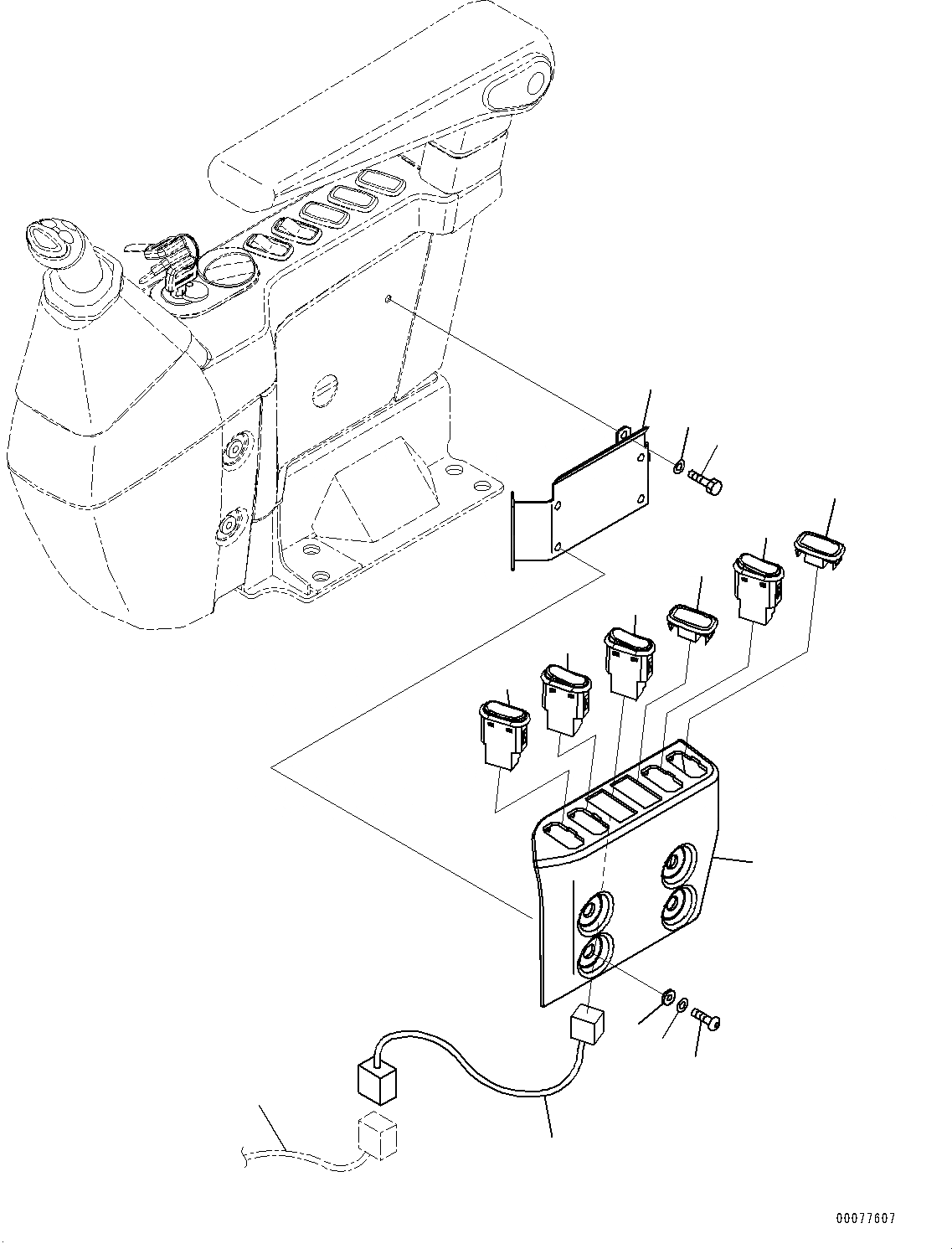 00077607