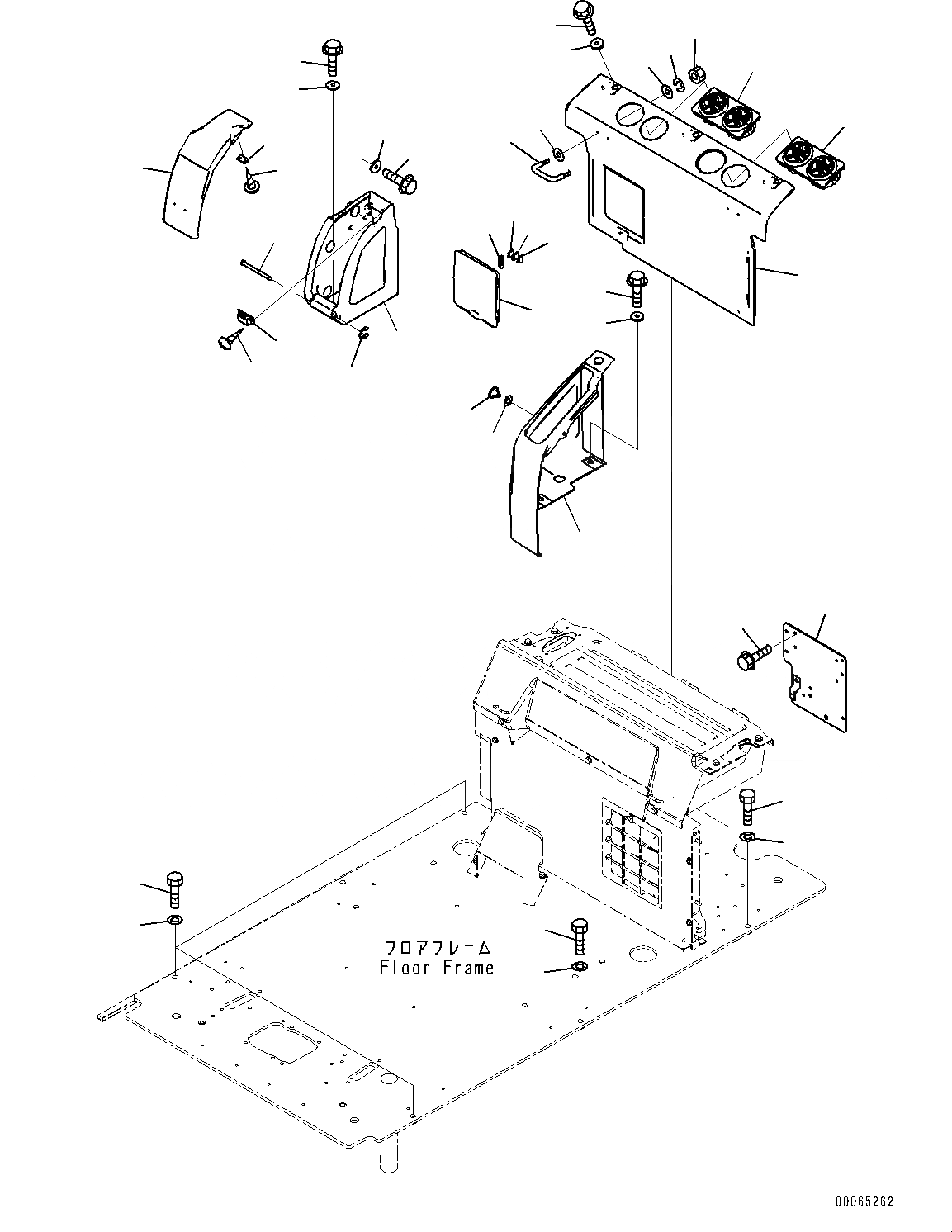 フロアフレーム
Floor Frame

00065262