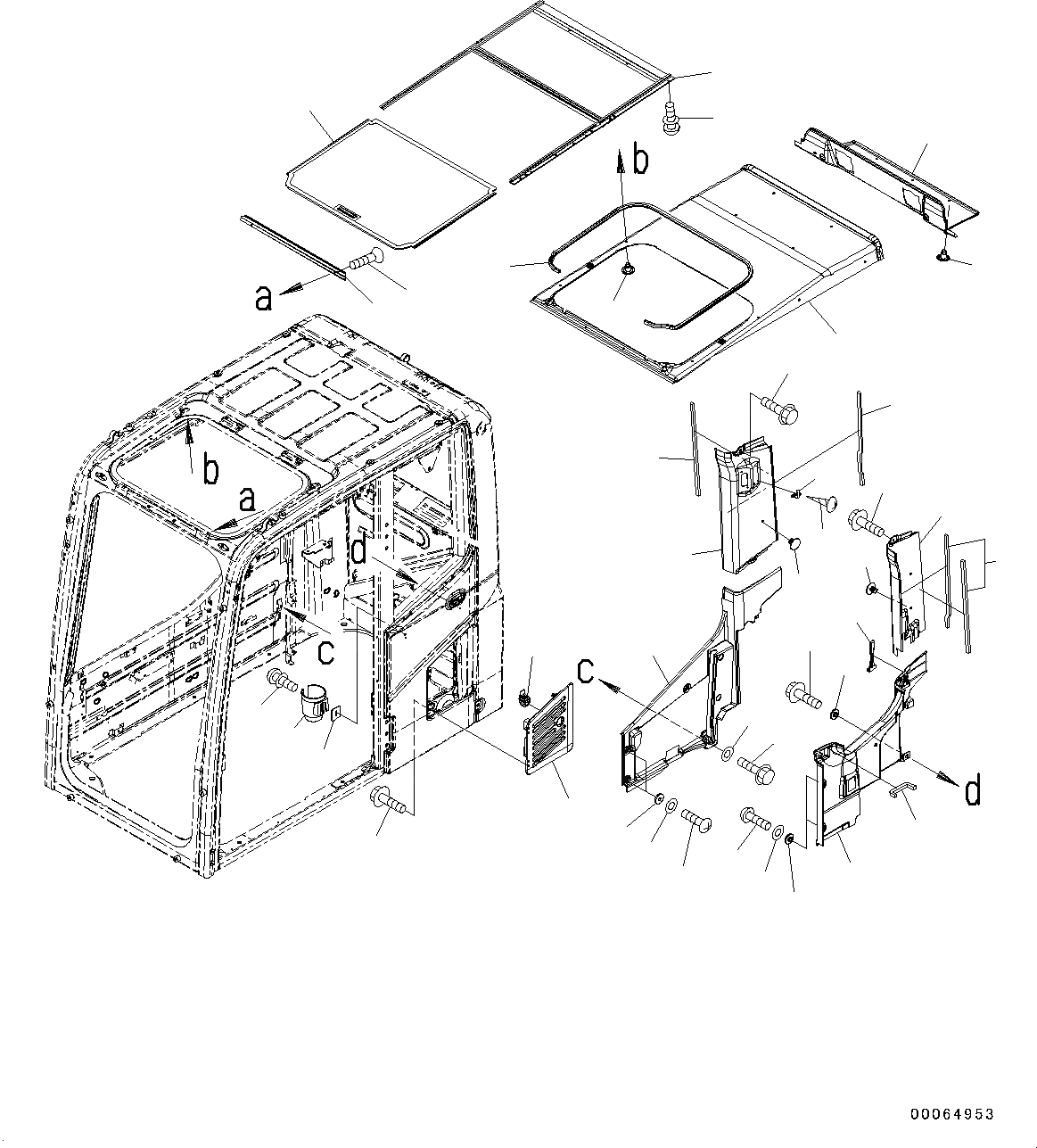 b
a
b
a
d
c
c
d
00064953