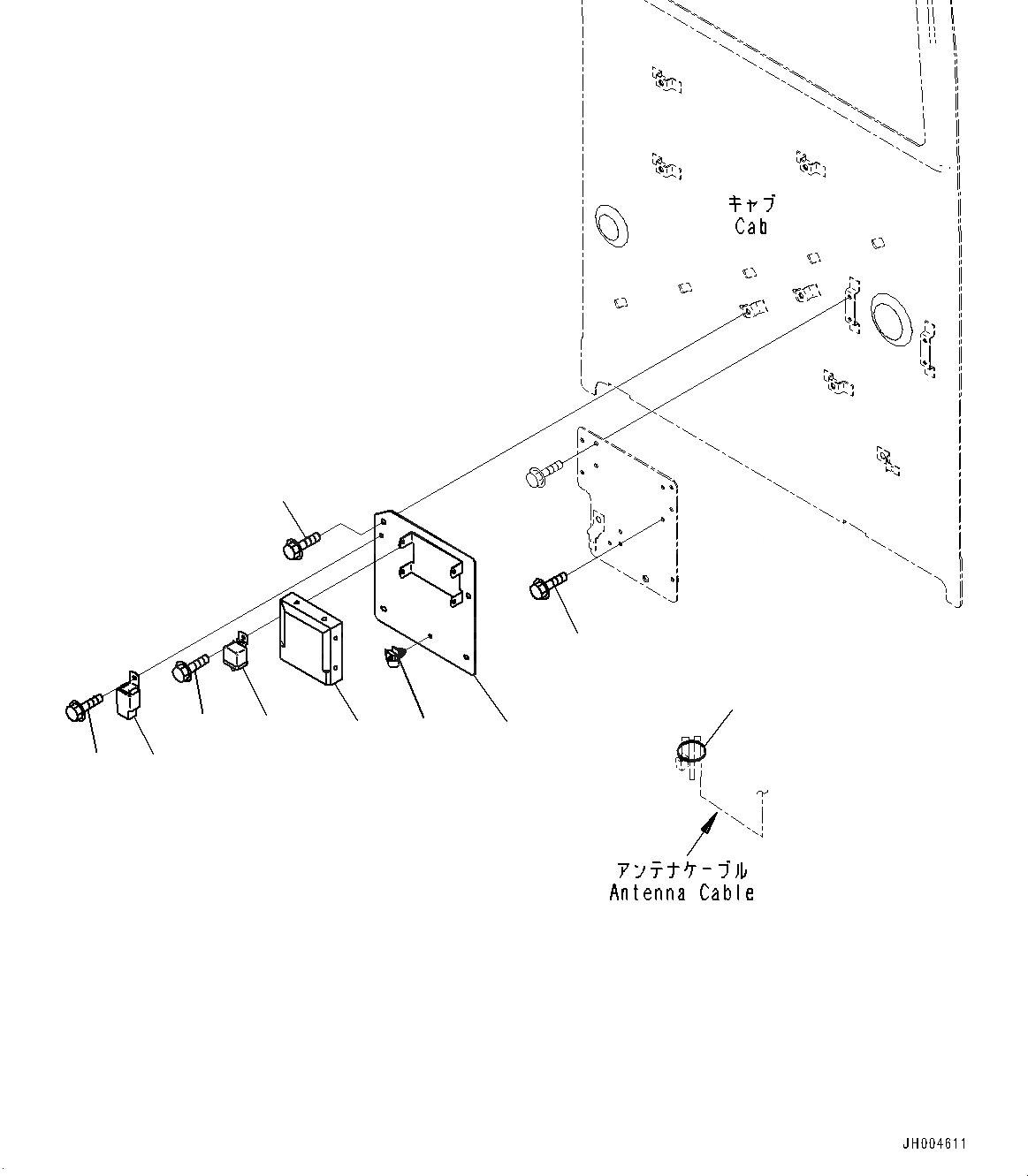 キャブ
Cab

アンテナケーブル
Antenna Cable

JH004611