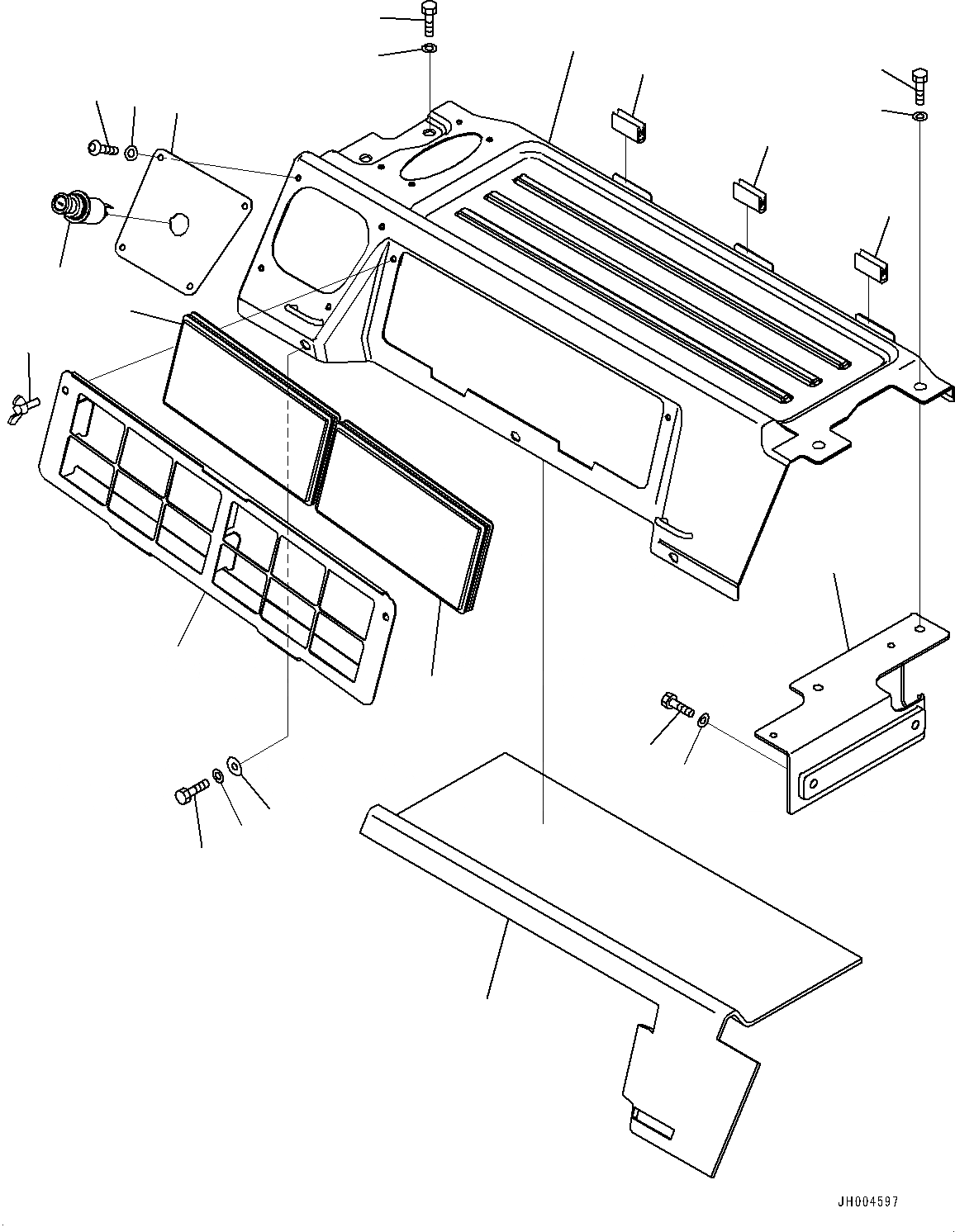 JH004597