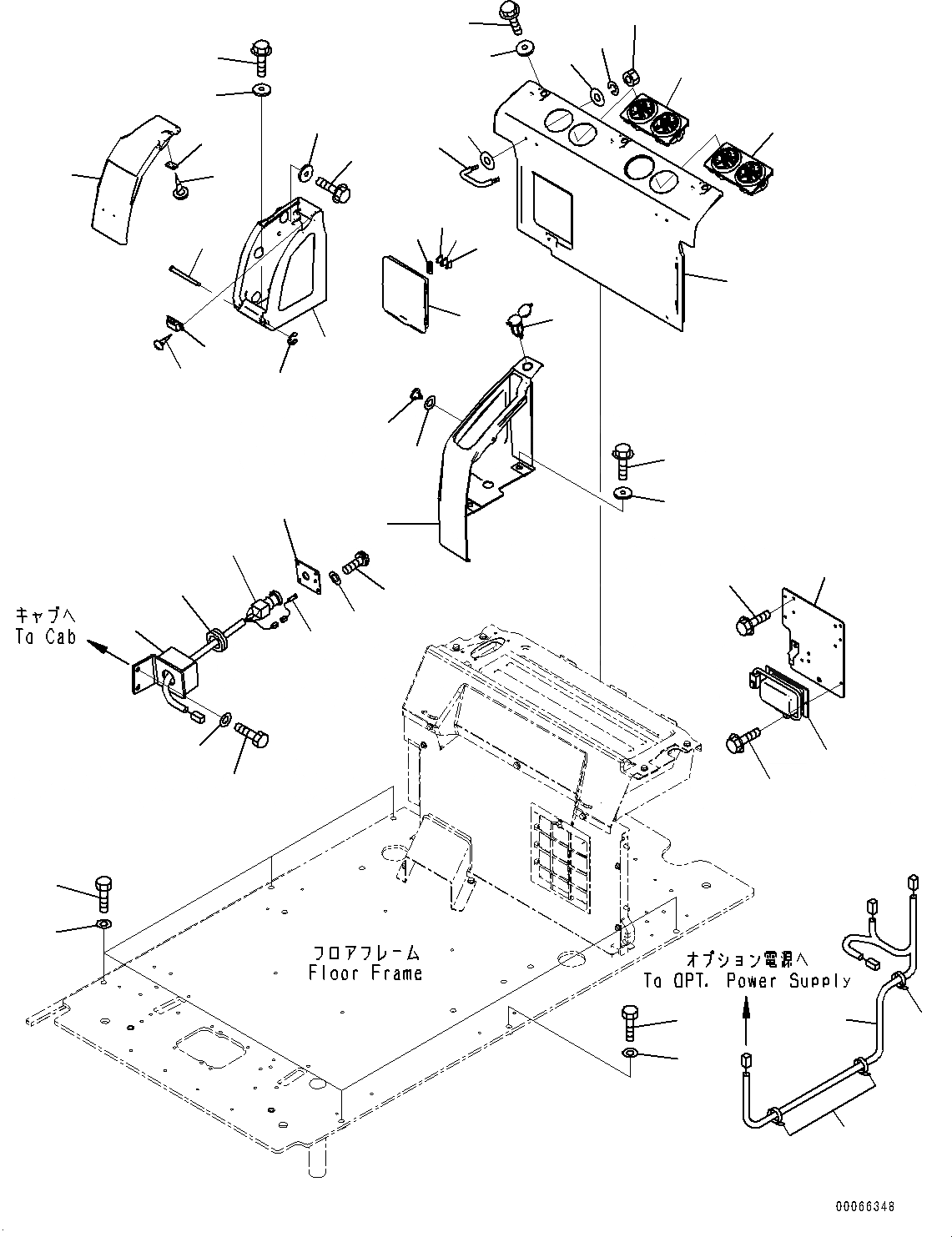 キャブへ
To Cab

フロアフレーム
Floor Frame

オプション電源へ
To OPT. Power Supply

00066348