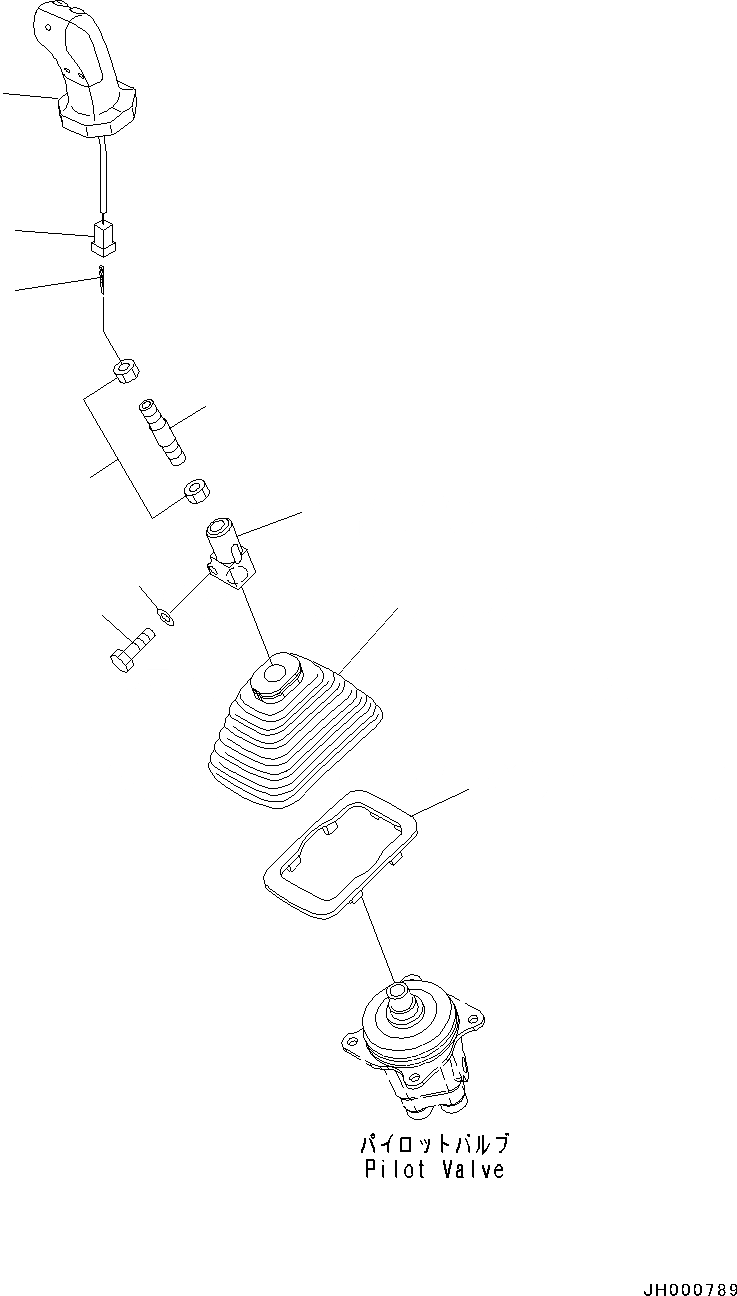 パイロットバルブ
Pilot Valve

JH000789