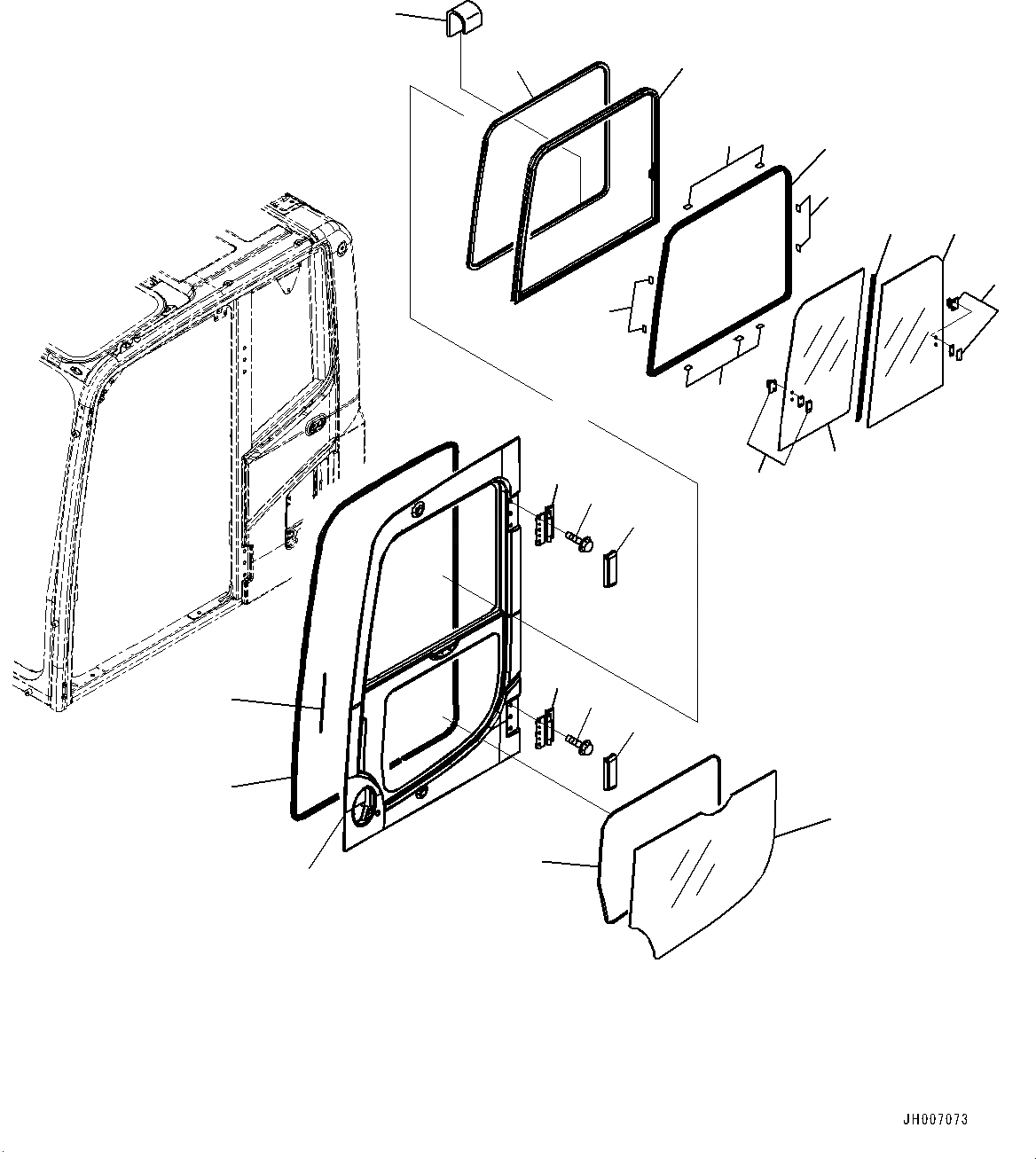 JH007073