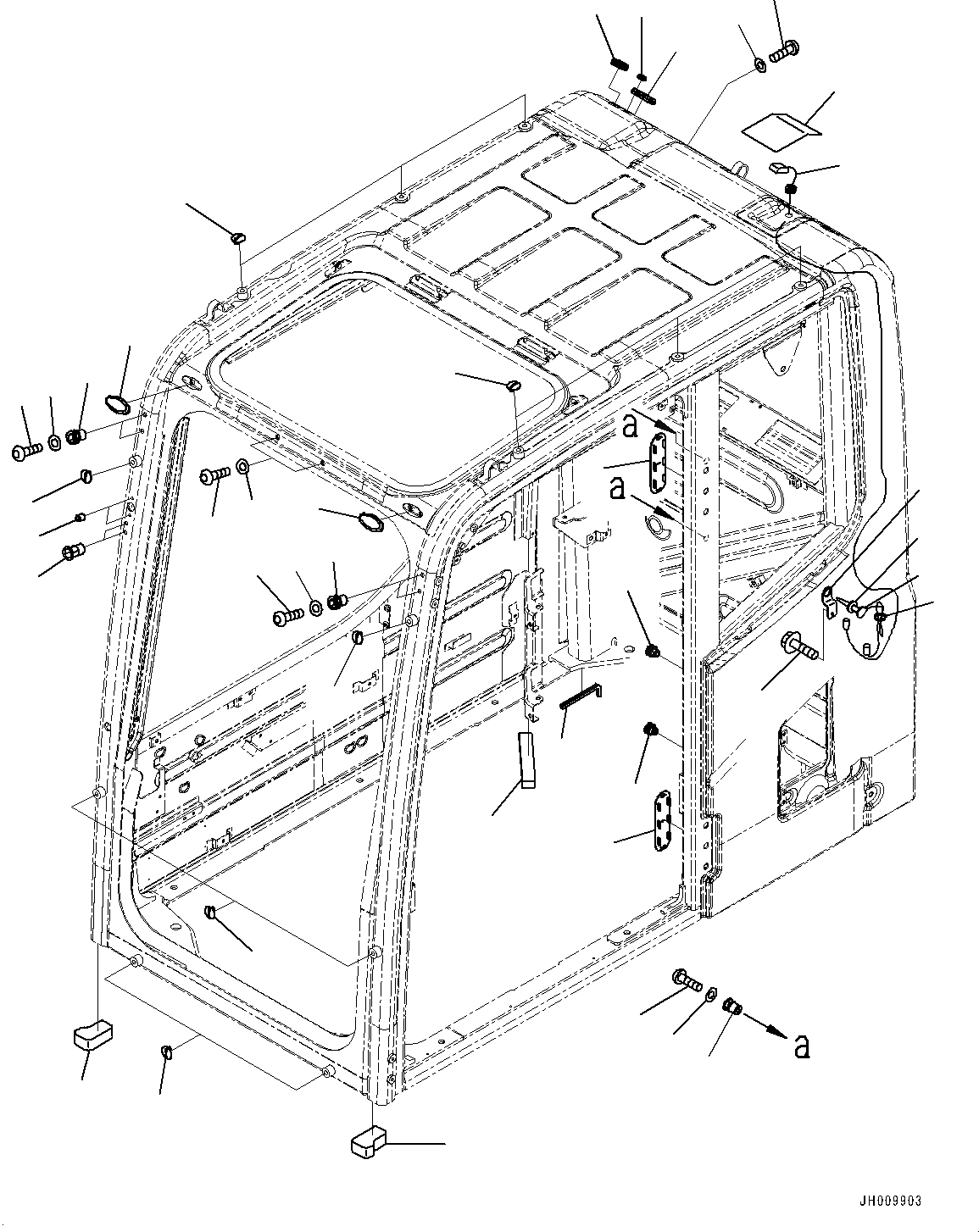 a
a
a
JH009903