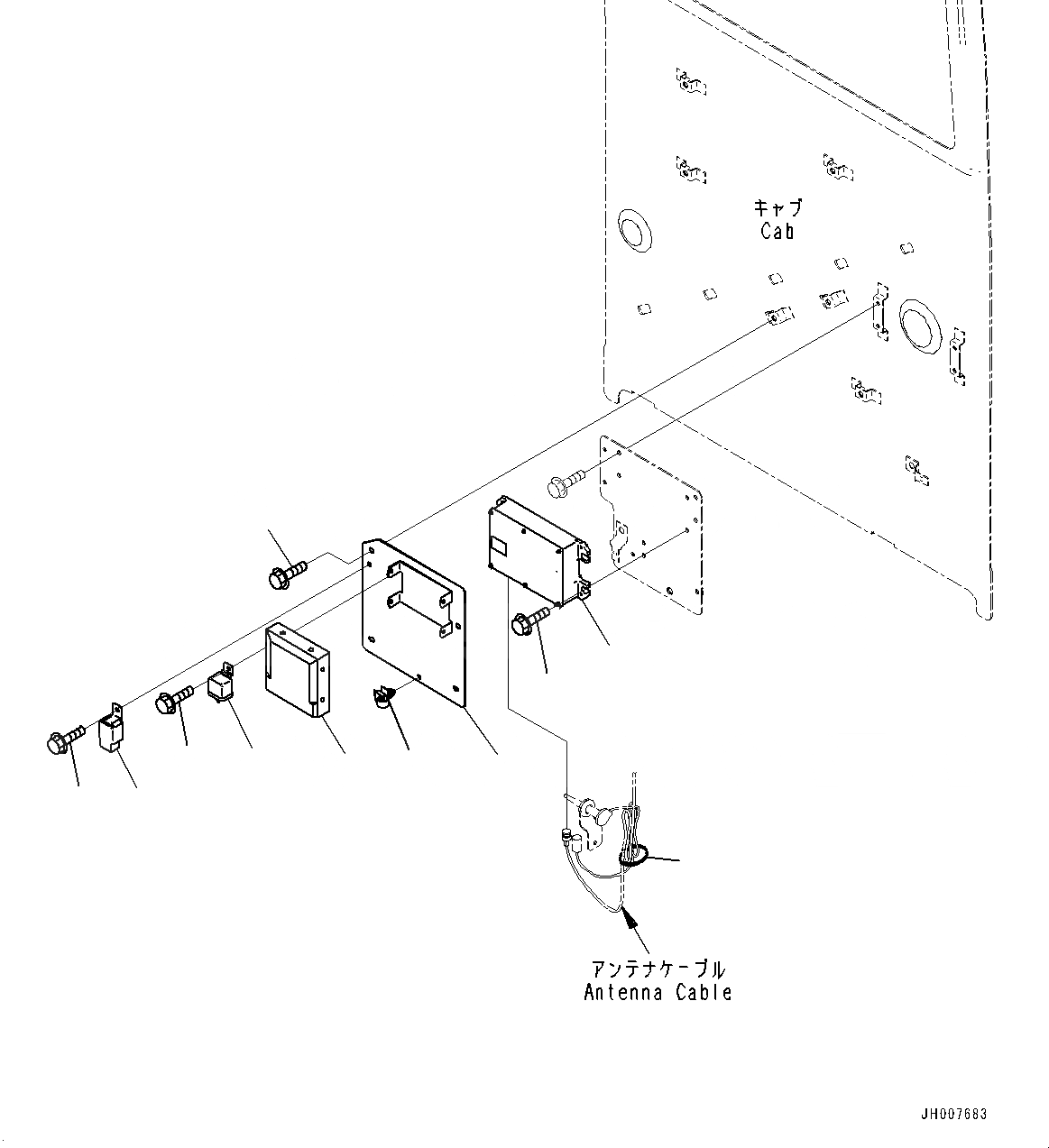 キャブ
Cab

アンテナケーブル
Antenna Cable

JH007683